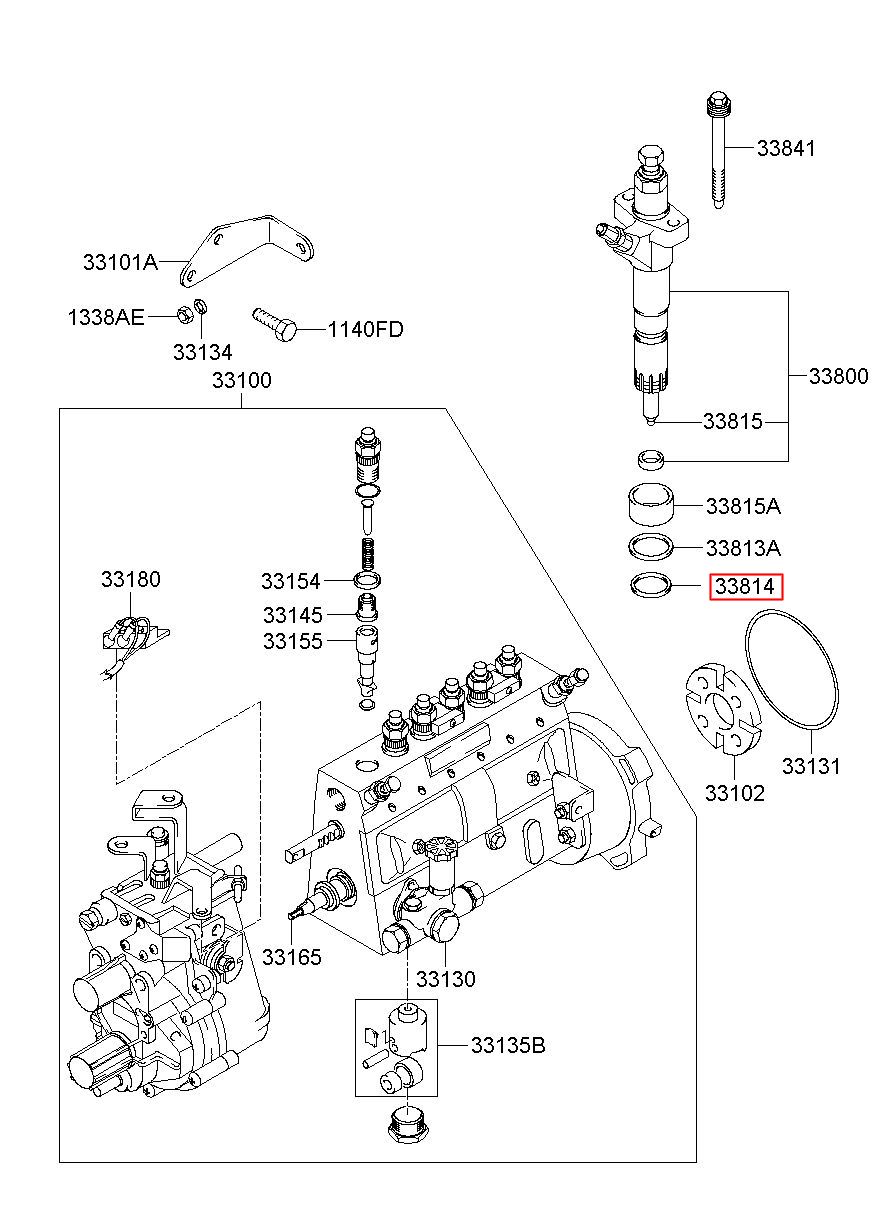 33841

33101A

1338AE

33134

1140FD

33100

33800

33815

33815A

33813A

33814

33180

33154

33145

33155

33131

33102

33165

33130

33135B