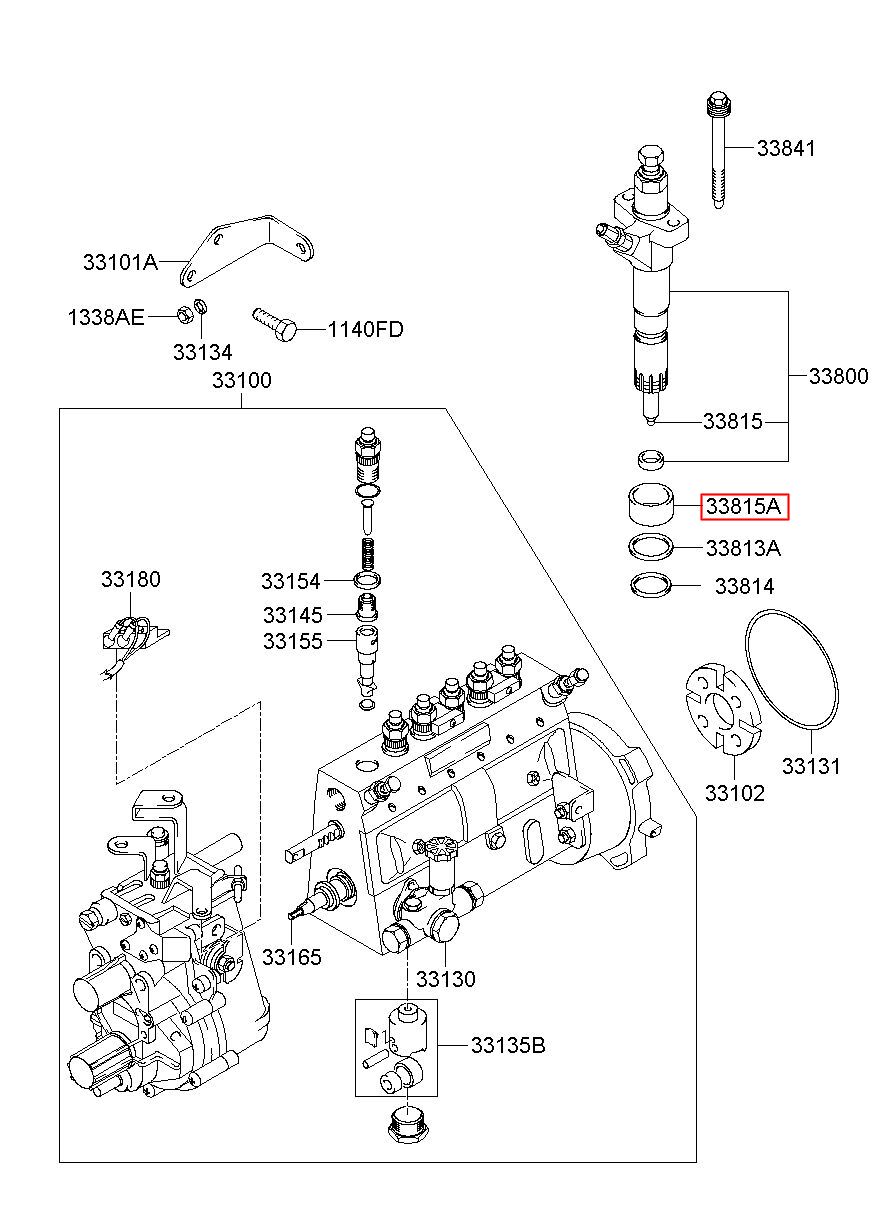 33841

33101A

1338AE

33134

1140FD

33100

33800

33815

33815A

33813A

33814

33180

33154

33145

33155

33131

33102

33165

33130

33135B