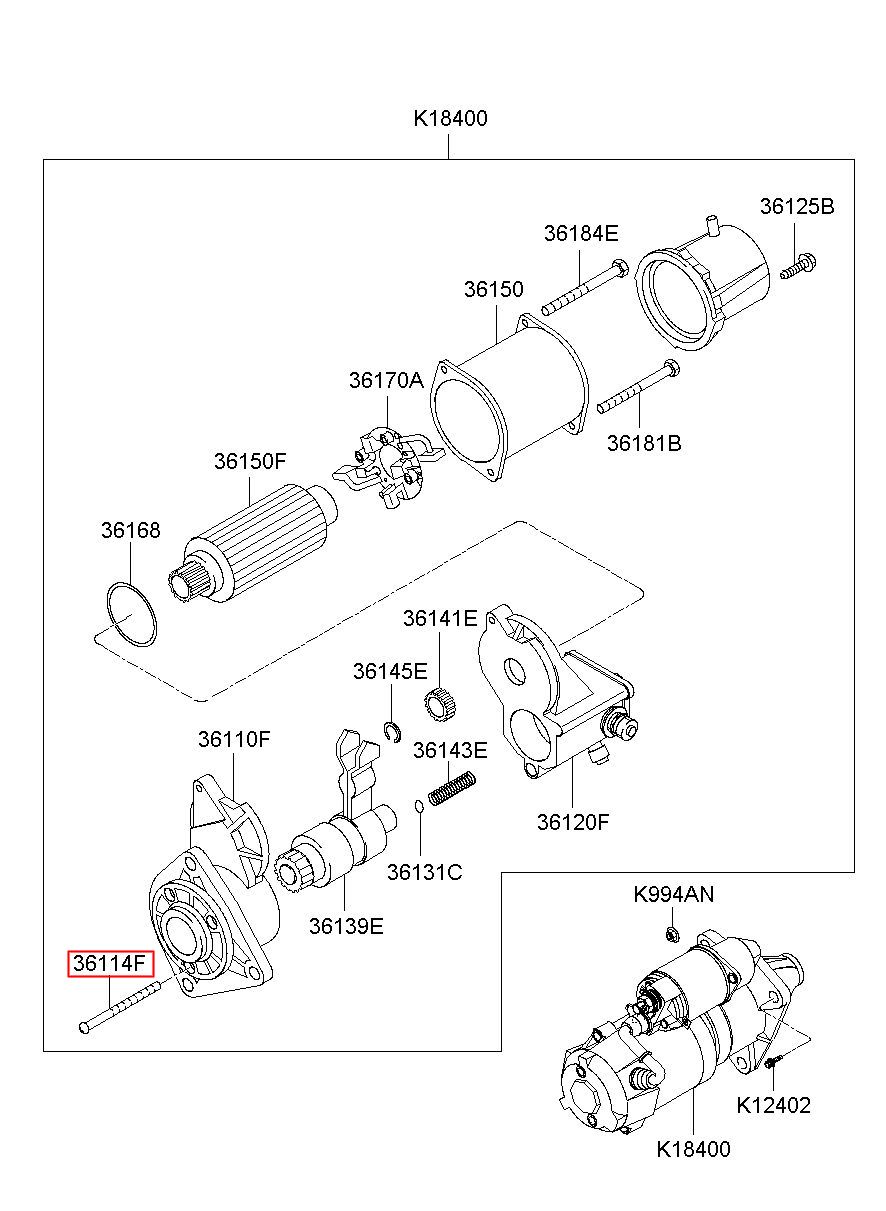 K18400

36125B

36184E

36150

36170A

36181B

36150F

36168

36141E

36145E

36110F

36143E

36120F

36131C

36139E

K994AN

36114F

K12402

K18400