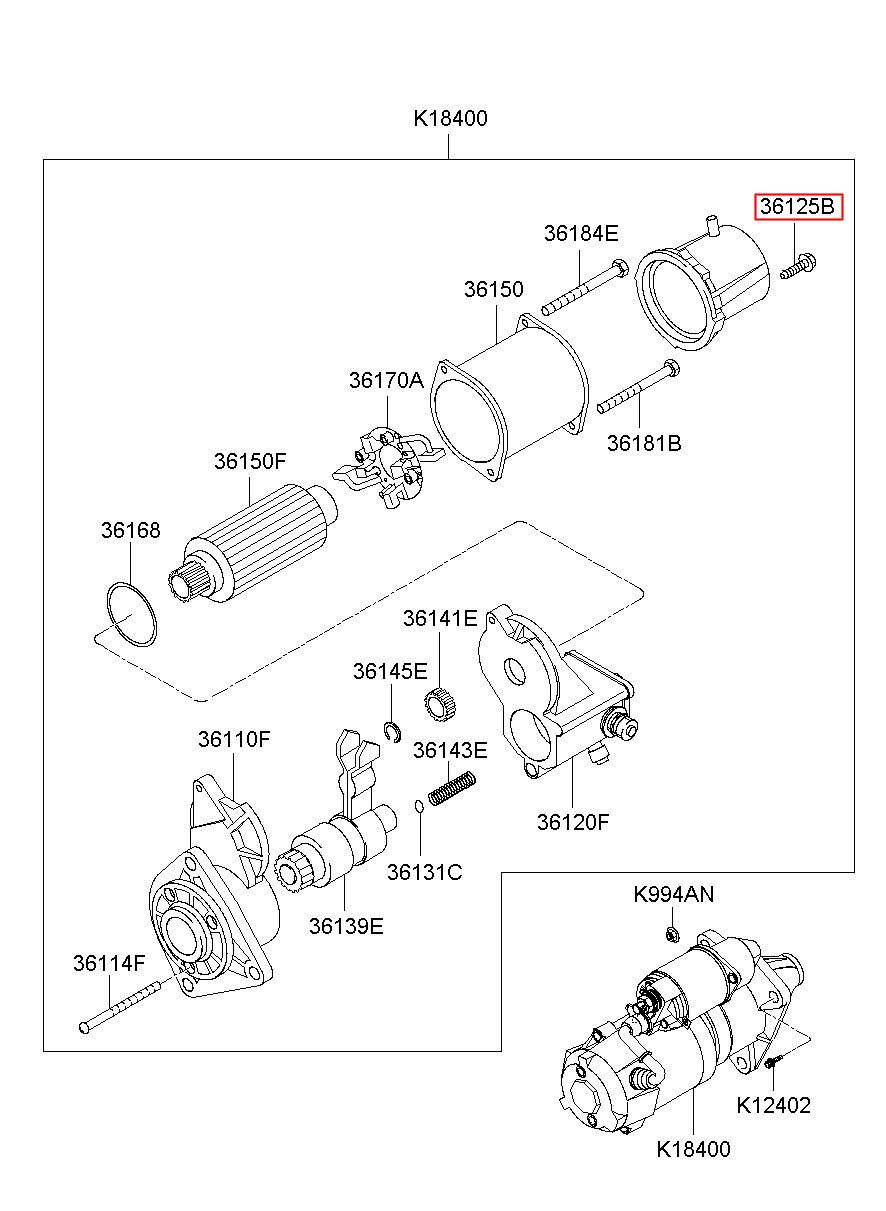 K18400

36125B

36184E

36150

36170A

36181B

36150F

36168

36141E

36145E

36110F

36143E

36120F

36131C

36139E

K994AN

36114F

K12402

K18400