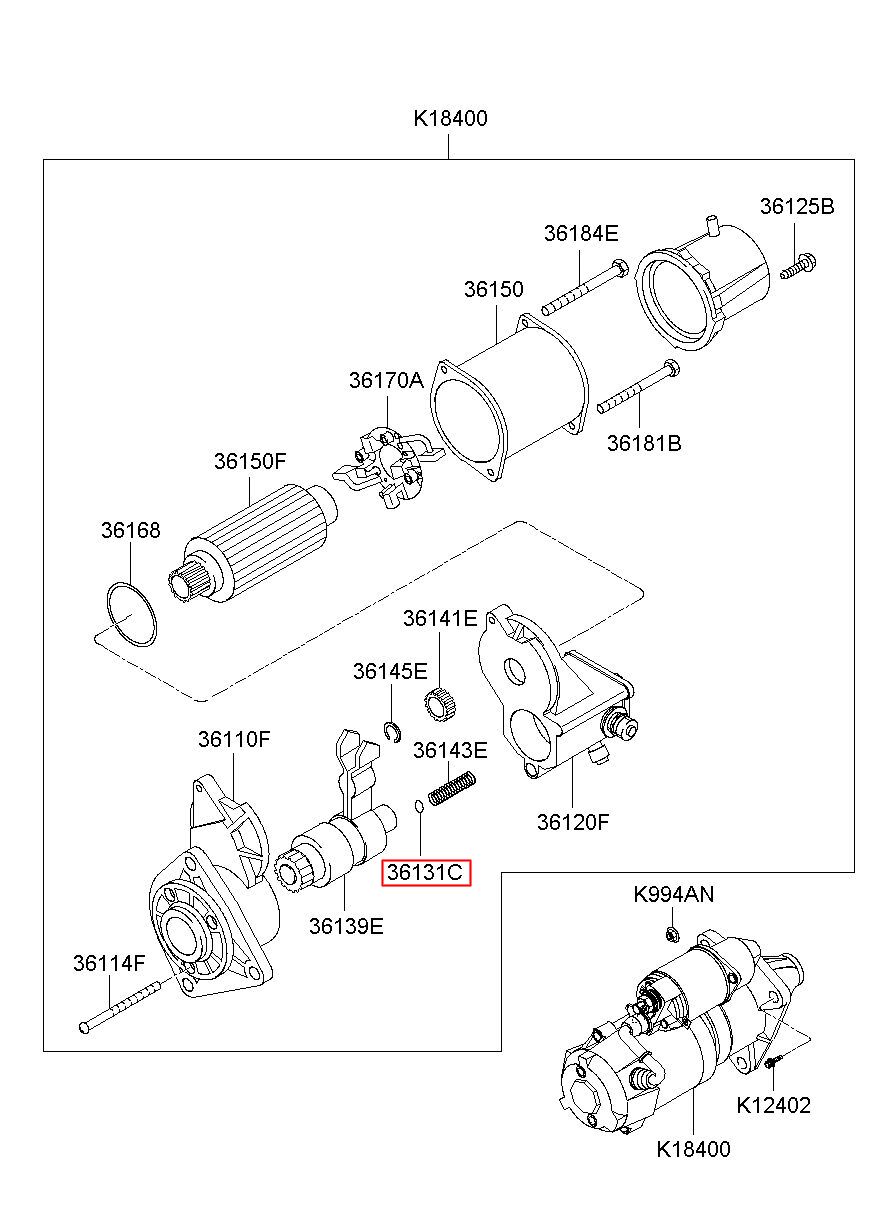 K18400

36125B

36184E

36150

36170A

36181B

36150F

36168

36141E

36145E

36110F

36143E

36120F

36131C

36139E

K994AN

36114F

K12402

K18400