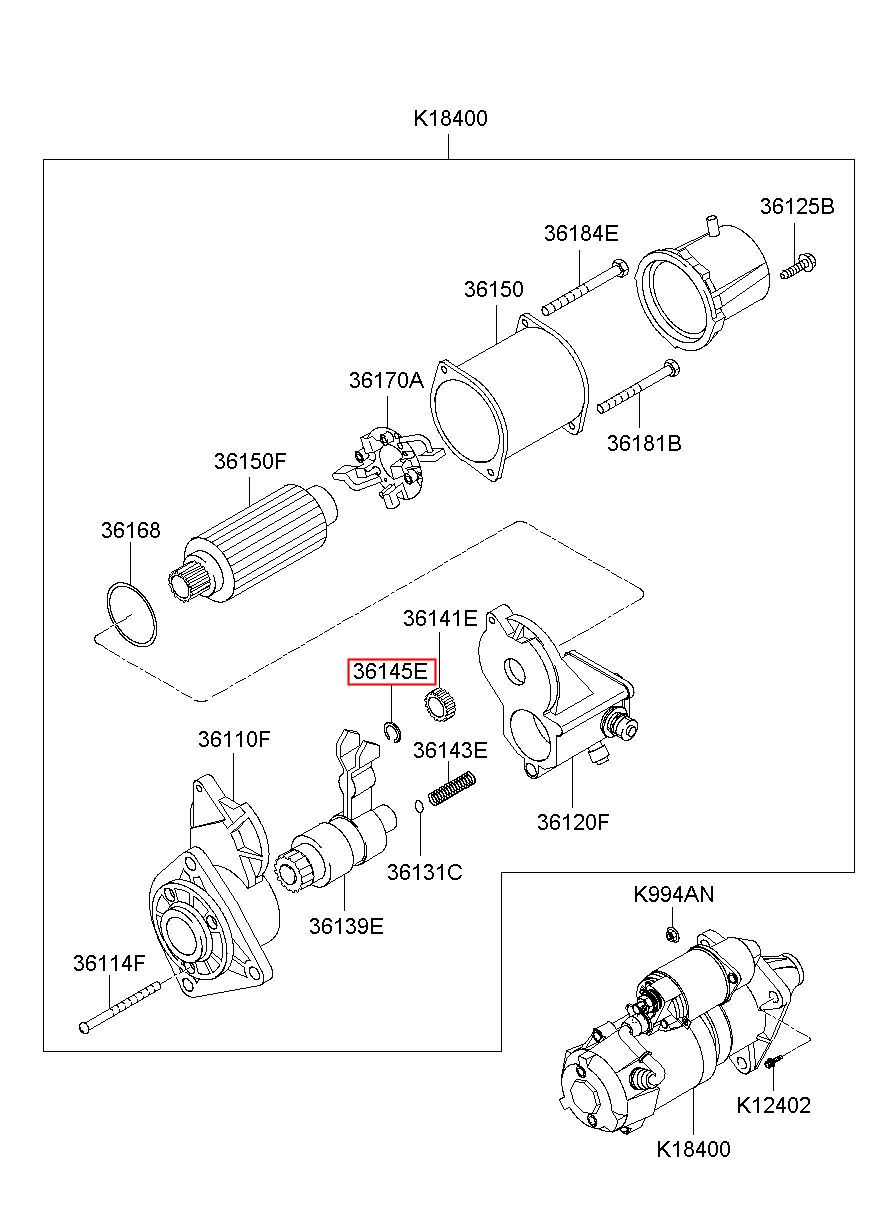 K18400

36125B

36184E

36150

36170A

36181B

36150F

36168

36141E

36145E

36110F

36143E

36120F

36131C

36139E

K994AN

36114F

K12402

K18400