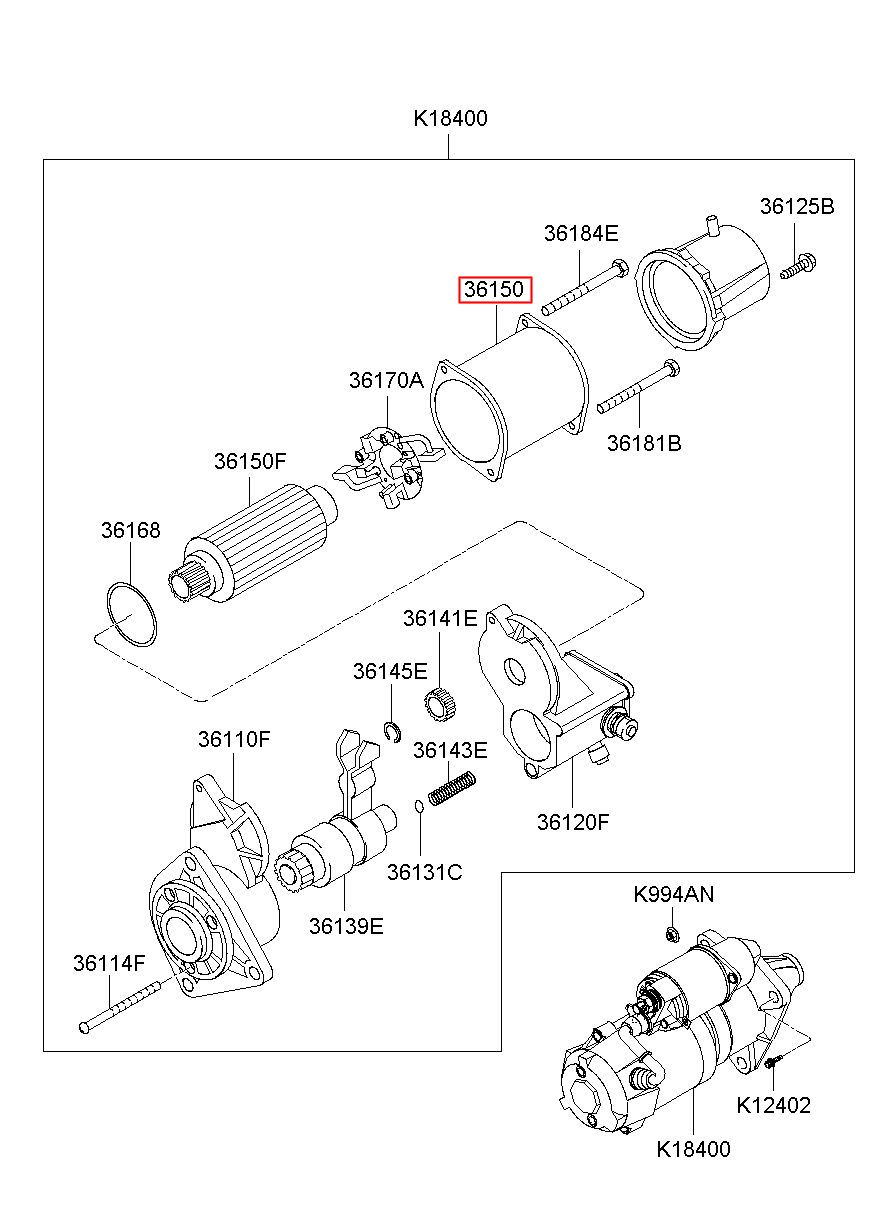 K18400

36125B

36184E

36150

36170A

36181B

36150F

36168

36141E

36145E

36110F

36143E

36120F

36131C

36139E

K994AN

36114F

K12402

K18400