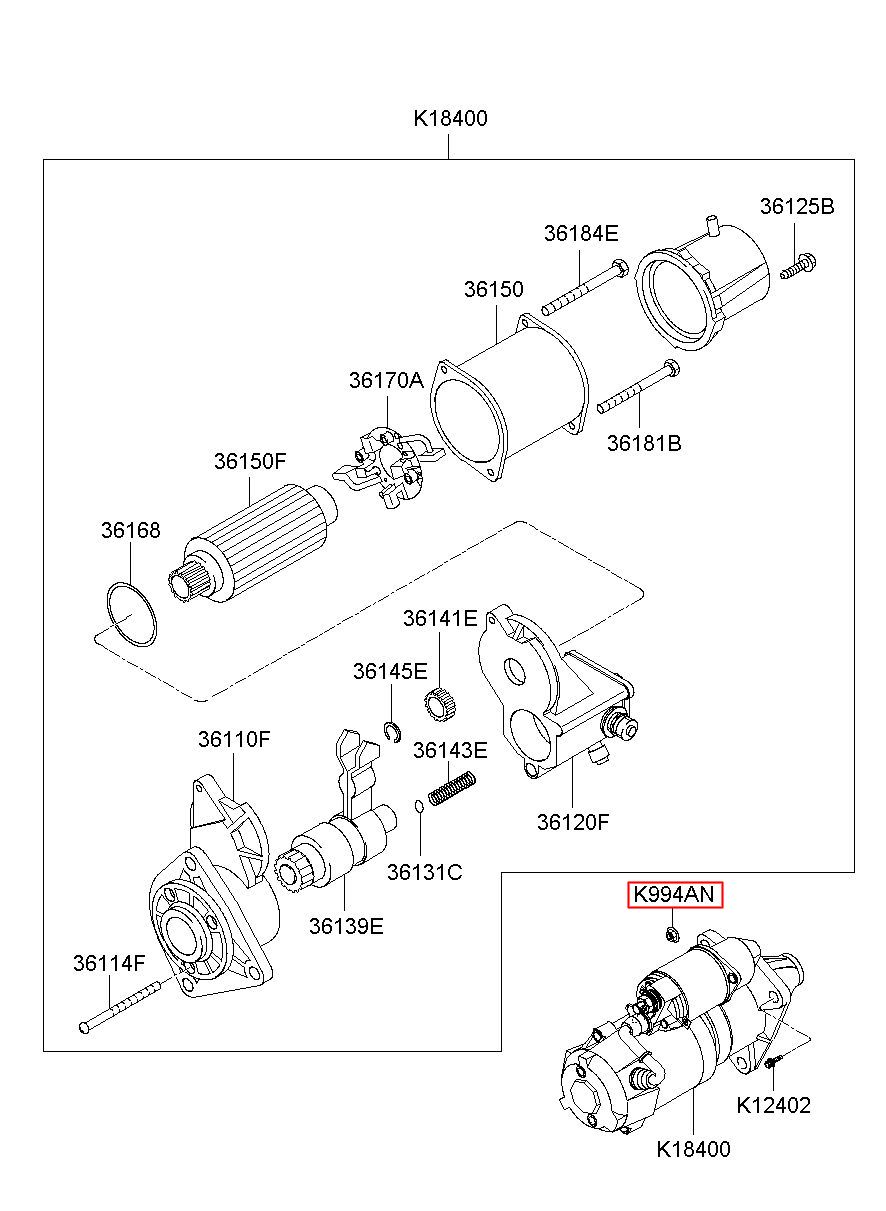 K18400

36125B

36184E

36150

36170A

36181B

36150F

36168

36141E

36145E

36110F

36143E

36120F

36131C

36139E

K994AN

36114F

K12402

K18400