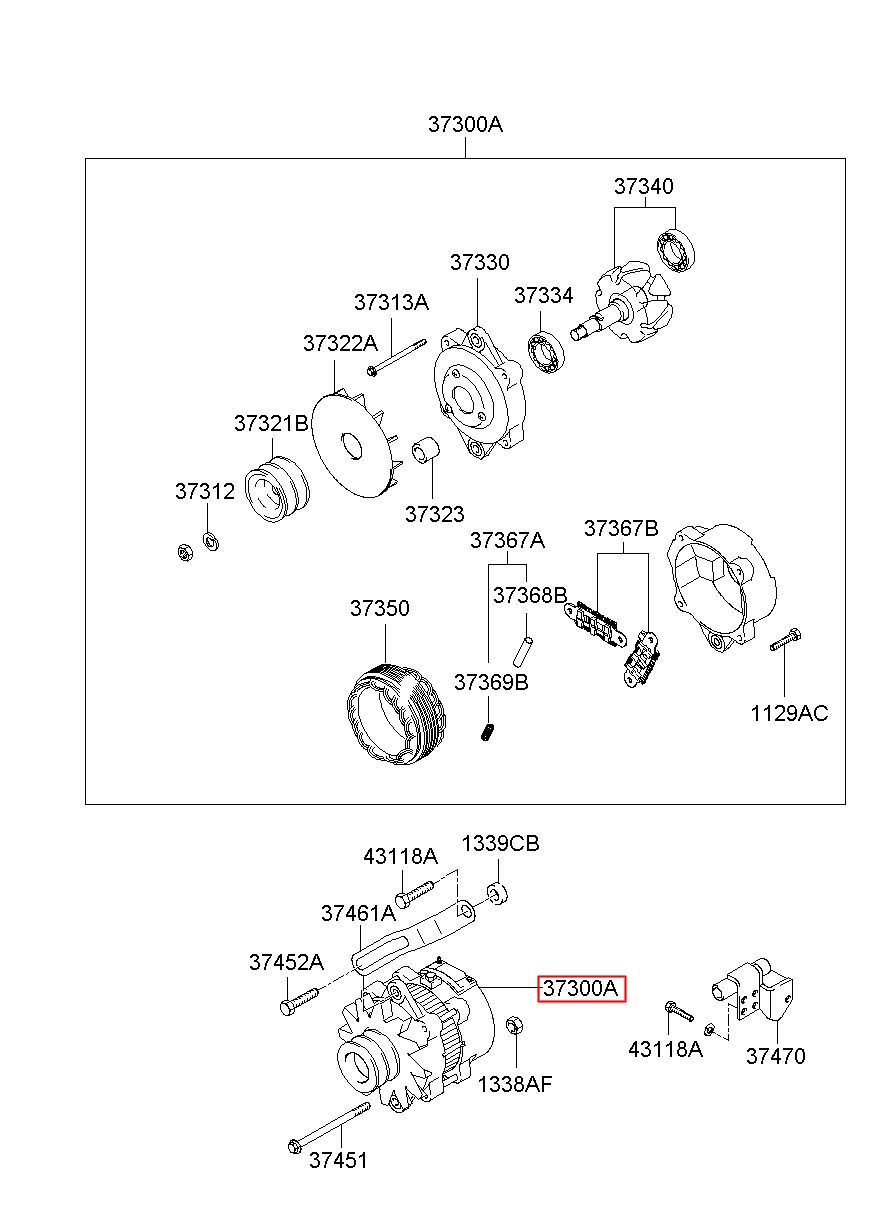 37300A

37340
37330
37334
37313A
37322A
37321B
37312
37323
37367A
37367B
37368B
37350
37369B
1129AC

43118A
1339CB
37461A
37452A
37300A
43118A
37470
1338AF
37451