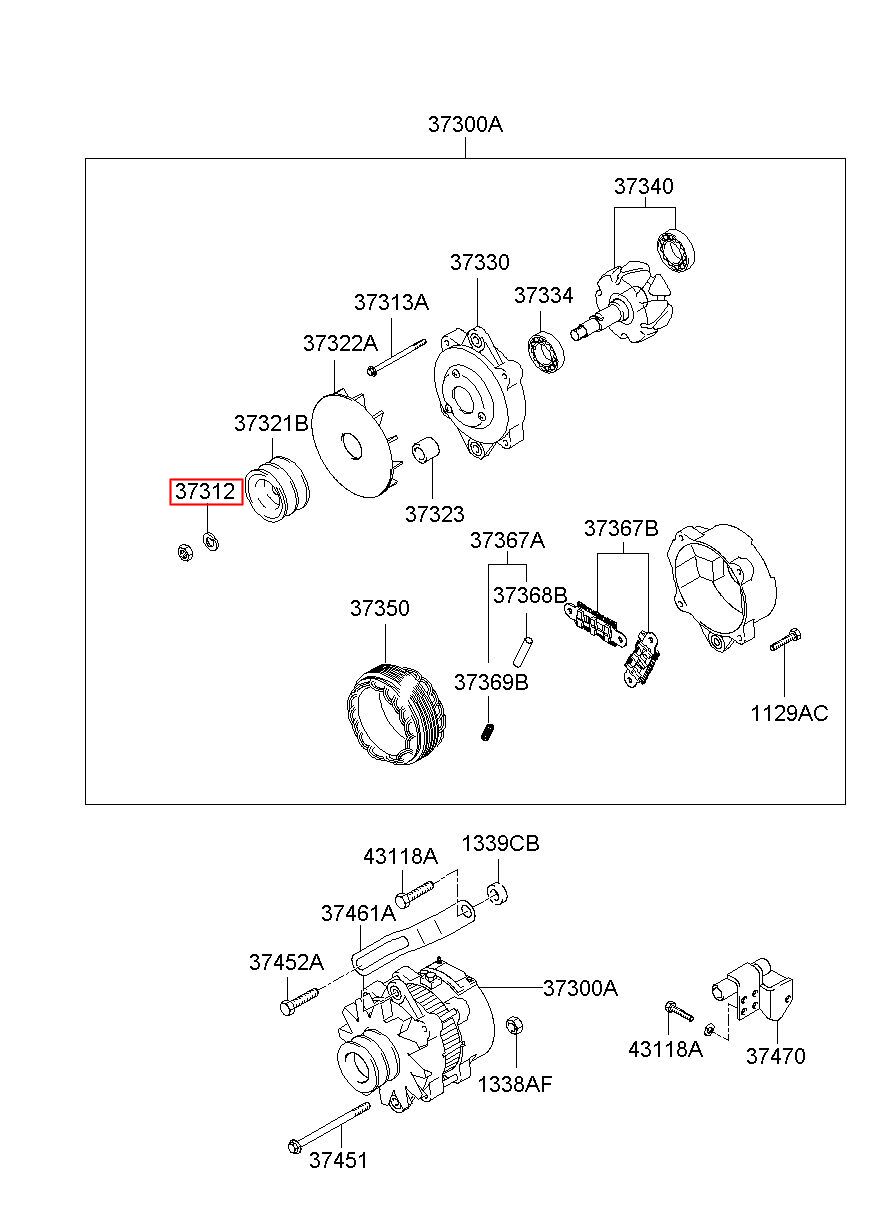 37300A

37340

37330

37334

37313A

37322A

37321B

37312

37323

37367A

37367B

37368B

37350

37369B

1129AC

43118A

1339CB

37461A

37452A

37300A

1338AF

43118A

37470

37451