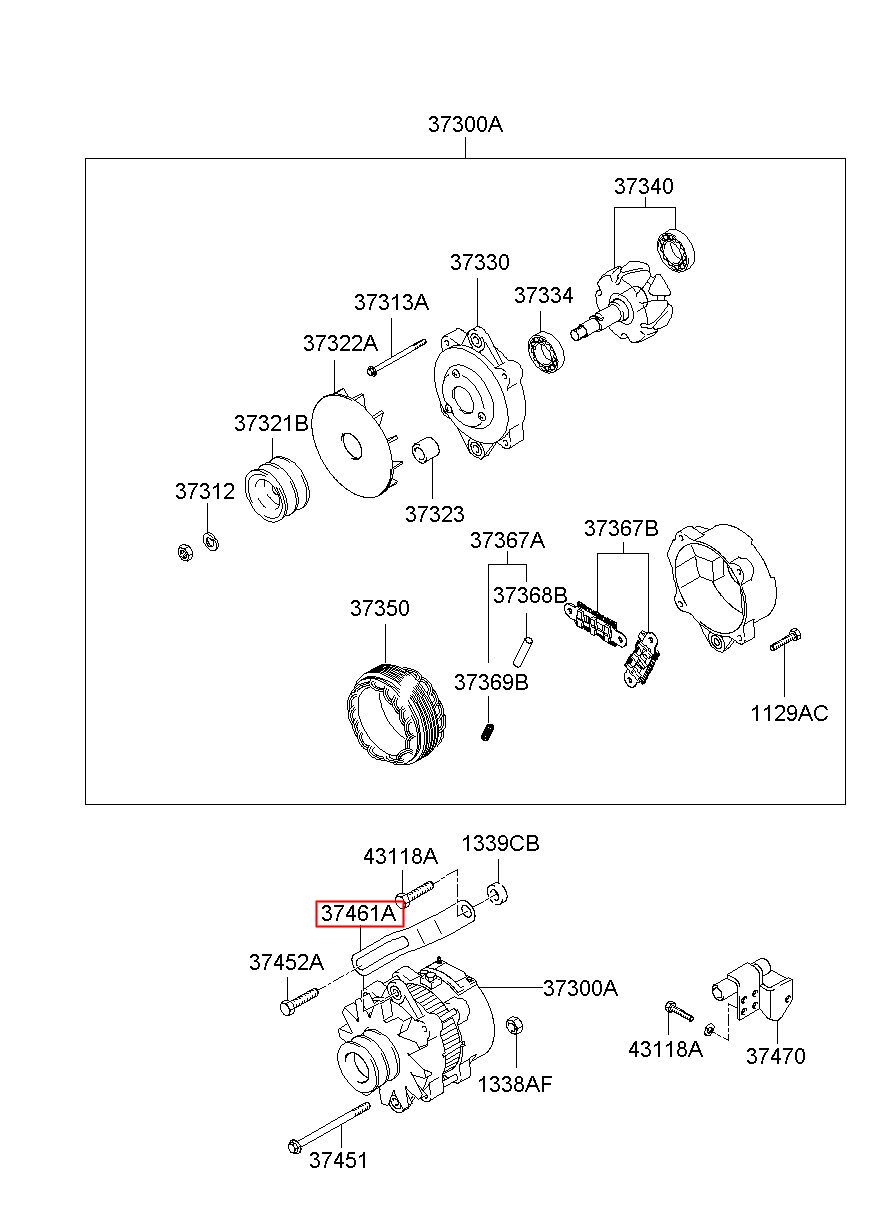 37300A

37340

37330

37334

37313A

37322A

37321B

37312

37323

37367A

37367B

37368B

37350

37369B

1129AC

43118A

1339CB

37461A

37452A

37300A

43118A

37470

1338AF

37451