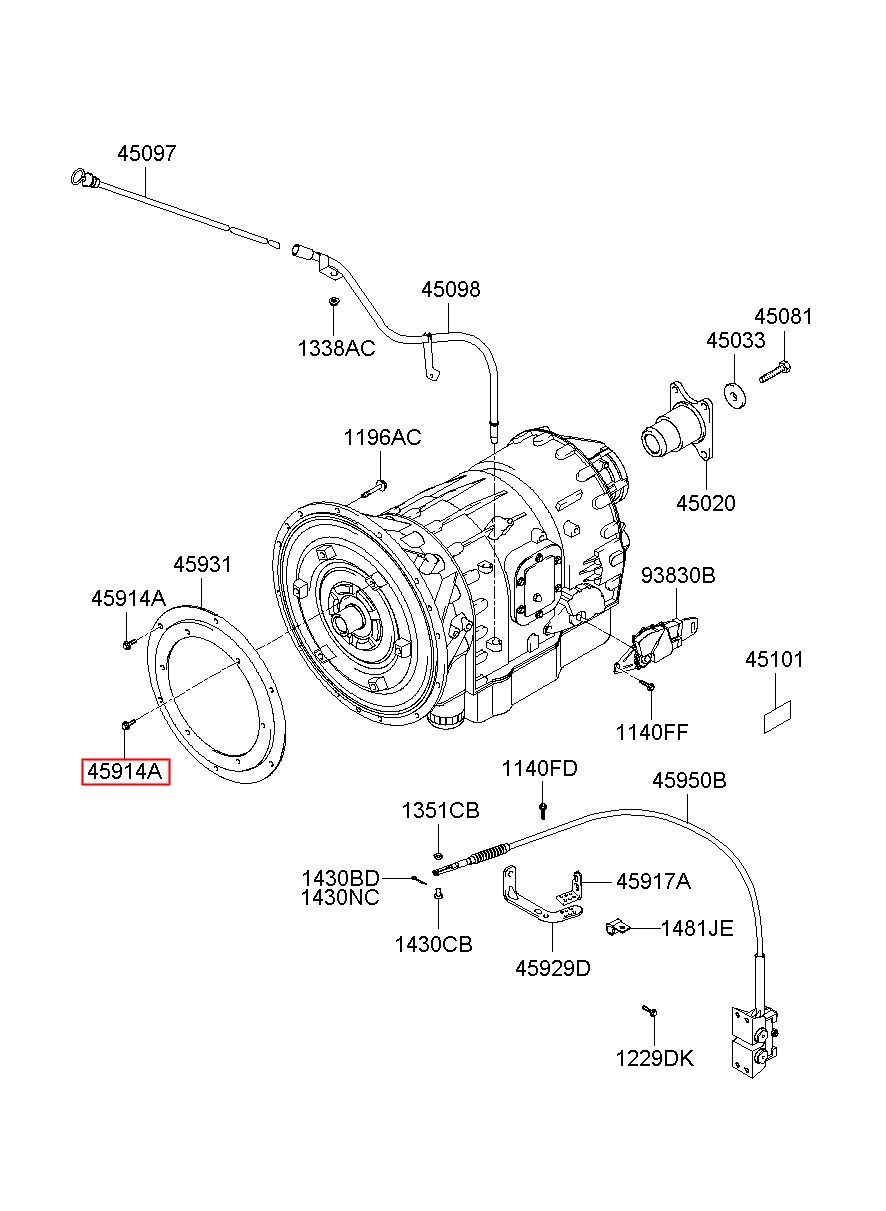 45097

45098

1338AC

45081

45033

1196AC

45020

45931

45914A

93830B

45101

1140FF

45914A

1140FD

45950B

1351CB

1430BD
1430NC

45917A

1430CB

1481JE

45929D

1229DK