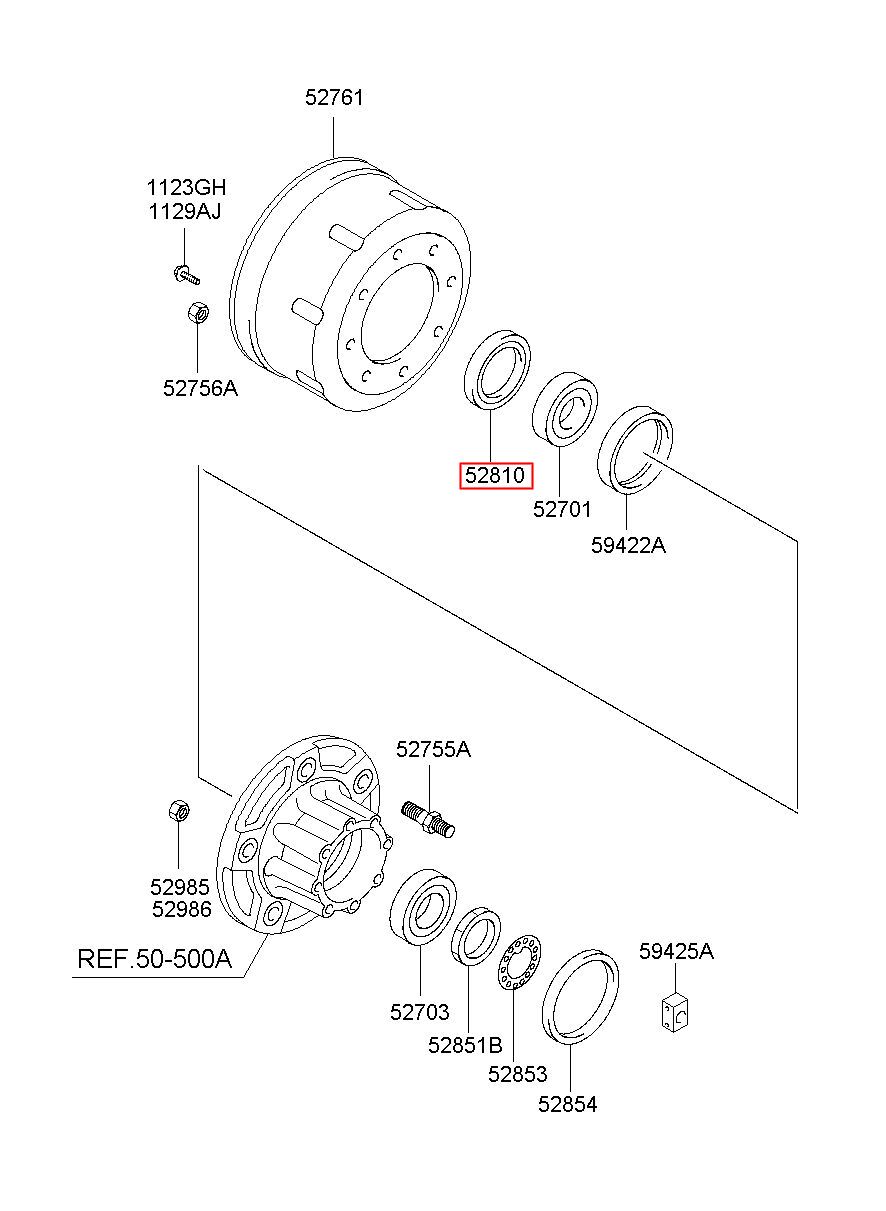 52761

1123GH
1129AJ

52756A

52810

52701

59422A

52755A

52985
52986

REF.50-500A

52703

52851B

52853

52854

59425A