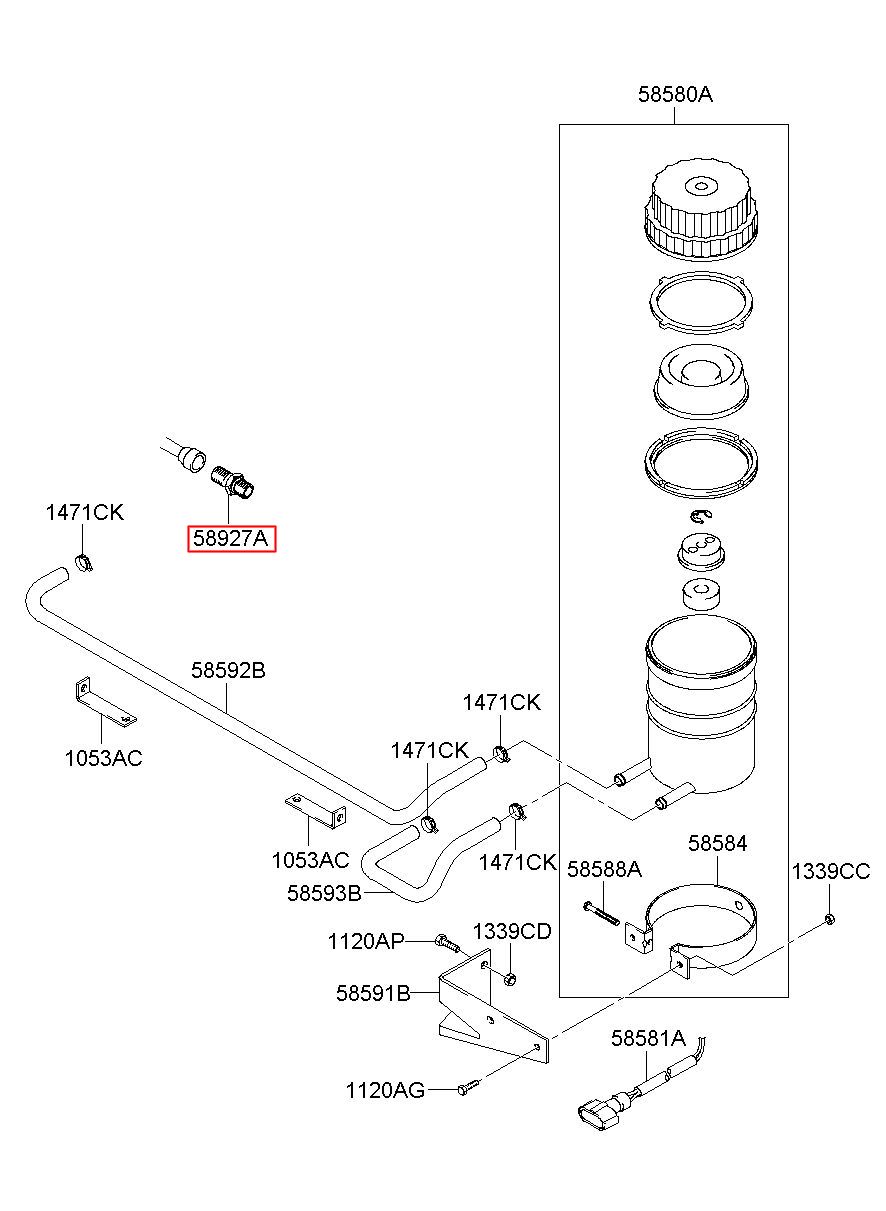 58580A

1471CK

58927A

58592B

1053AC

1471CK

1471CK

1053AC

1471CK

58593B

58588A

58584

1339CC

1120AP

1339CD

58591B

58581A

1120AG