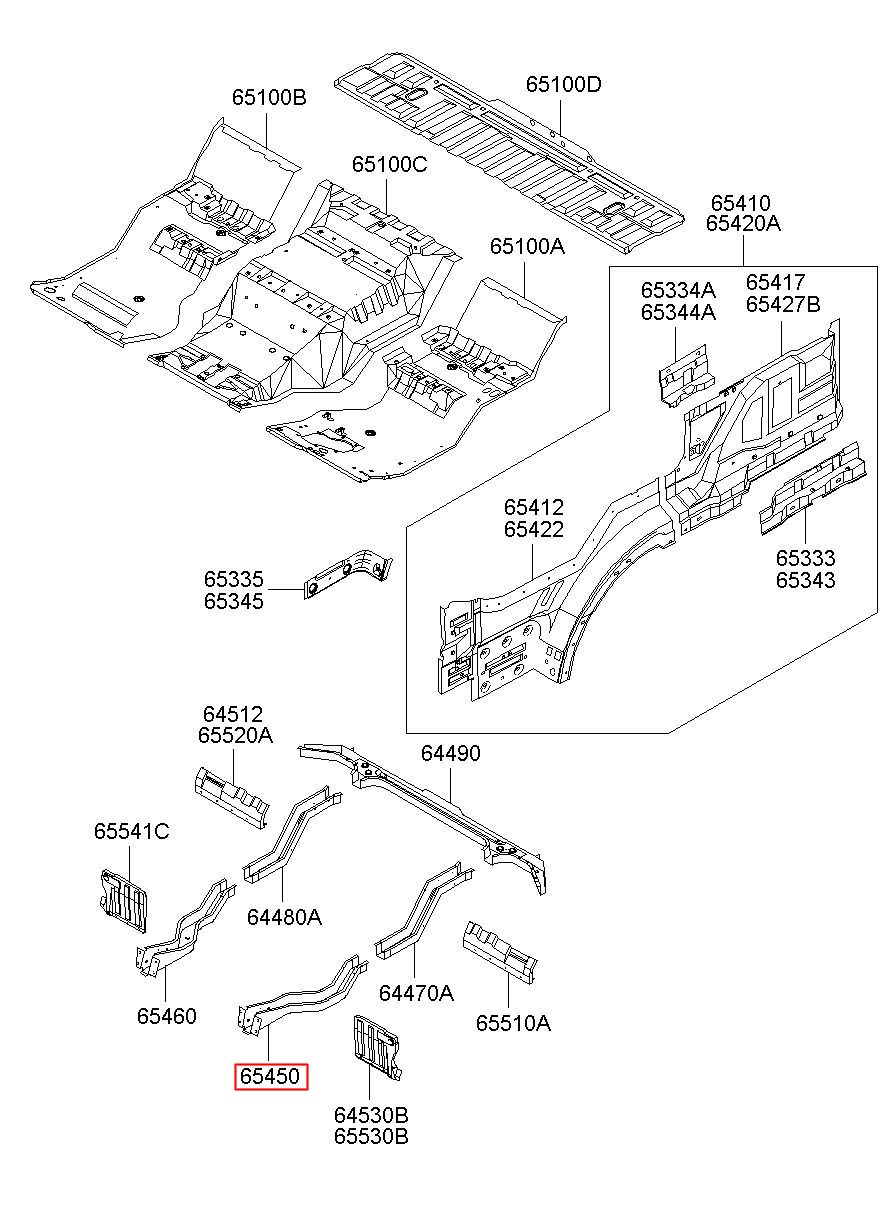 65100B
65100D
65100C
65100A
65410
65420A
65334A
65344A
65417
65427B
65412
65422
65333
65343
65335
65345
64512
65520A
64490
65541C
64480A
65460
64470A
65510A
65450
64530B
65530B