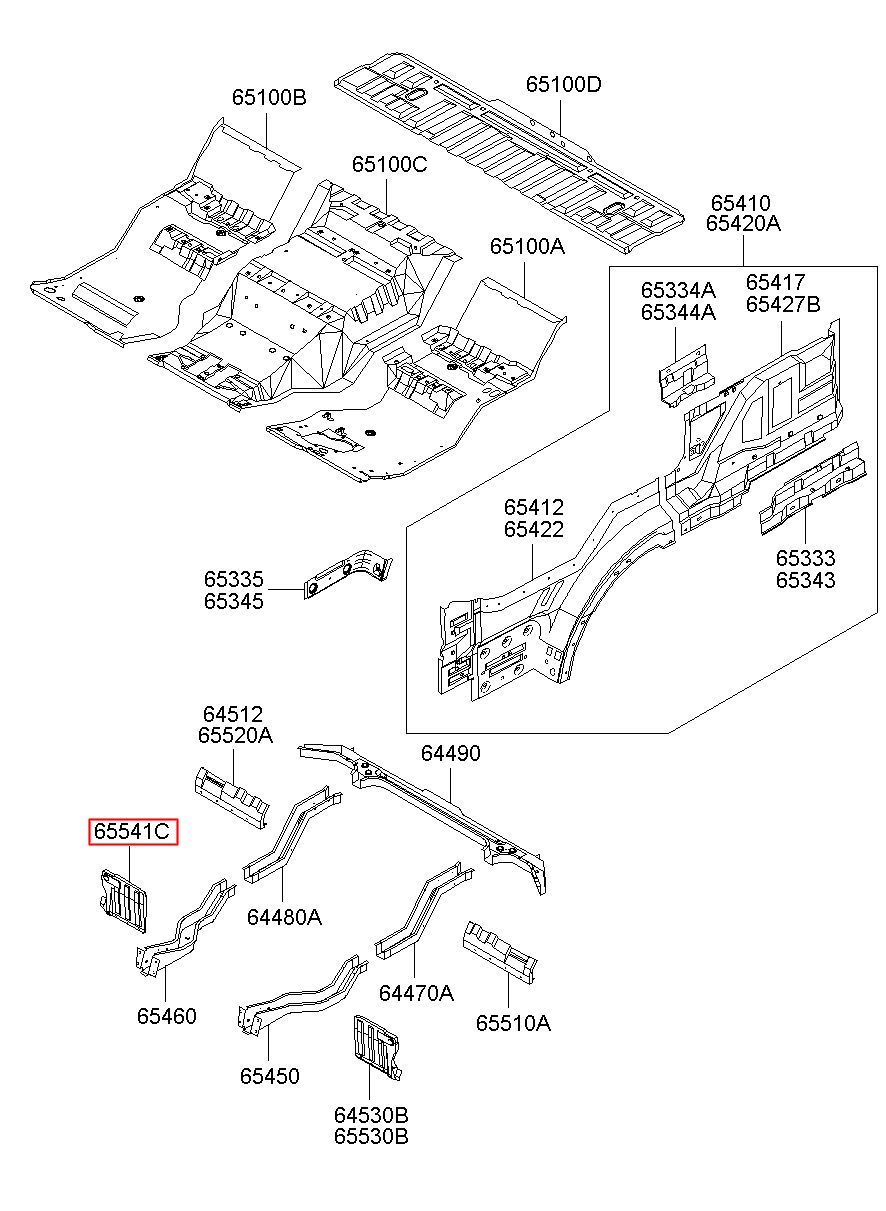 65100B

65100D

65100C

65100A

65410
65420A

65334A
65344A

65417
65427B

65412
65422

65333
65343

65335
65345

64512
65520A

64490

65541C

64480A

65460

64470A

65510A

65450

64530B
65530B