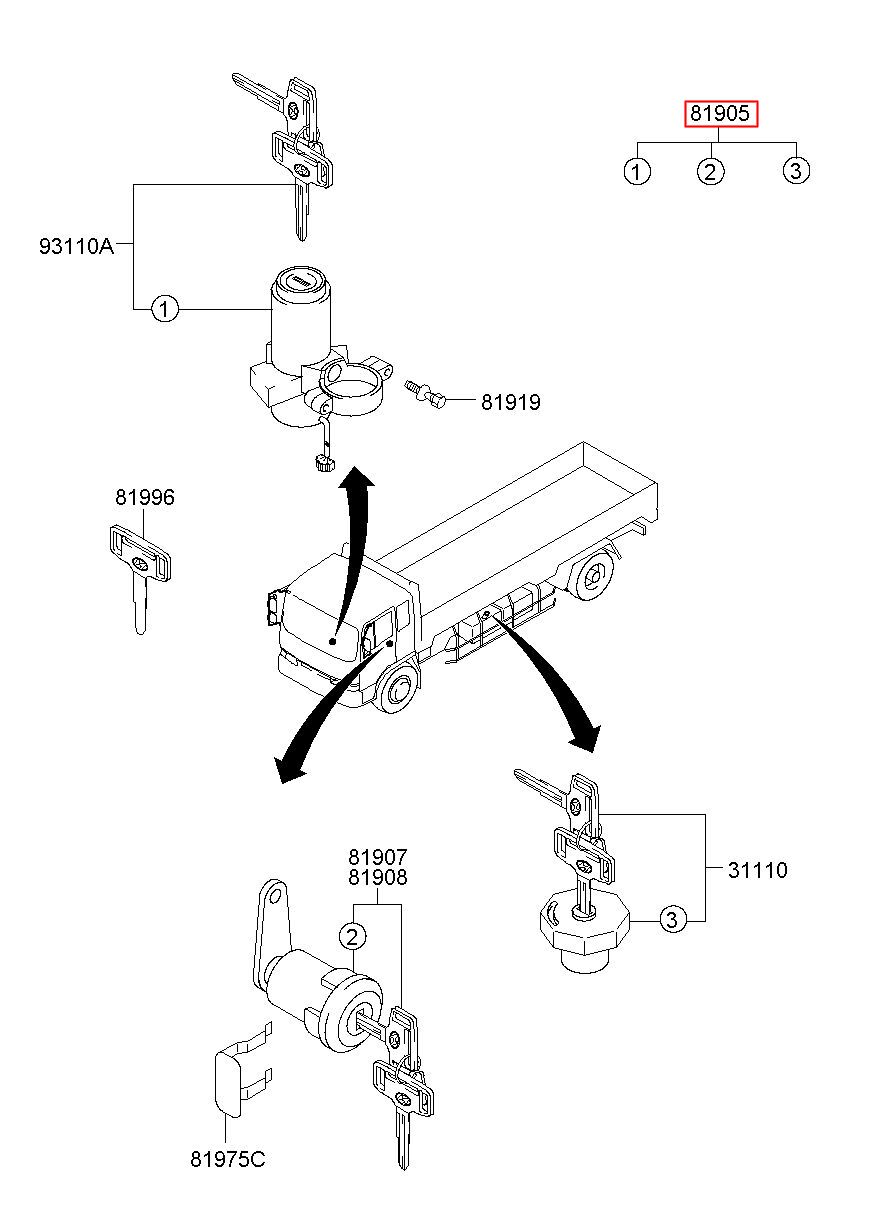 81905

1 2 3

93110A

1

81919

81996

81907
81908

2

31110

3

81975C