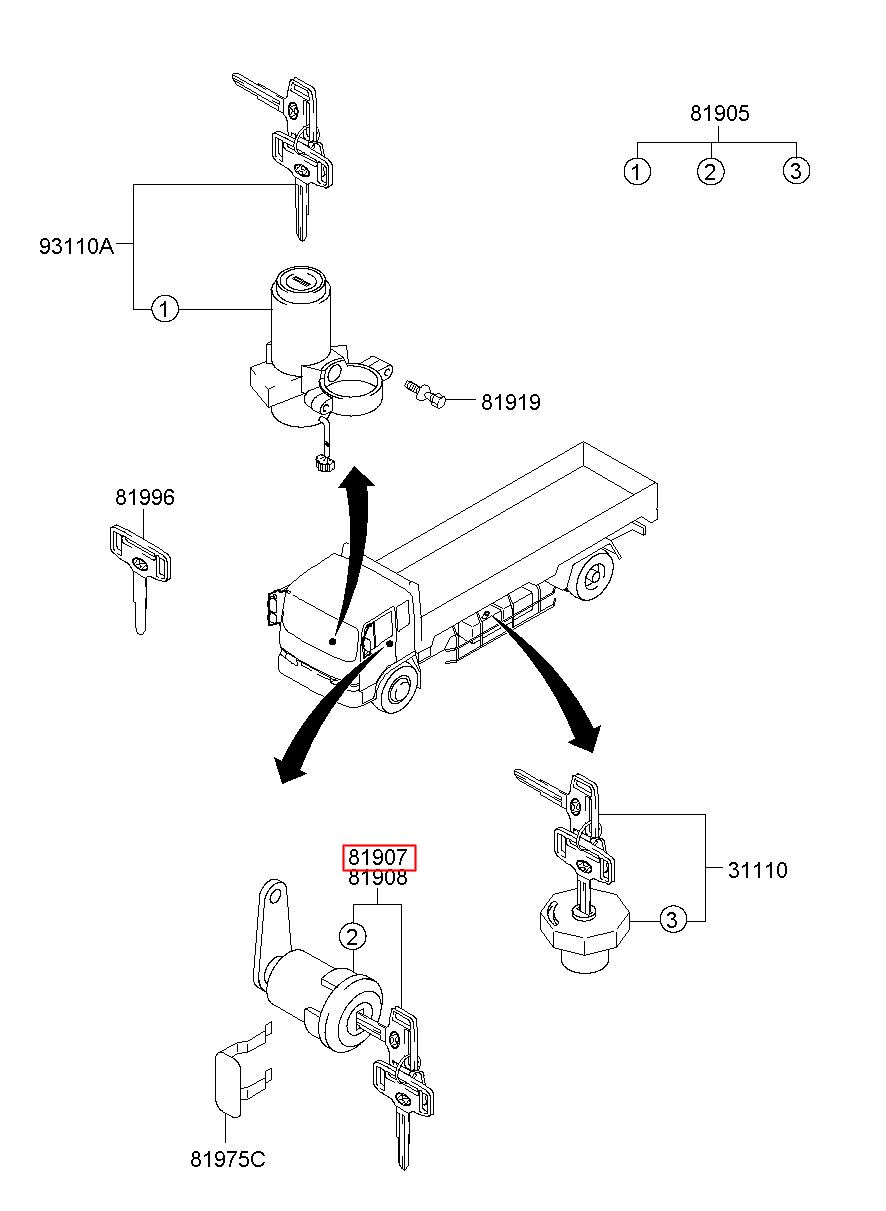 81905
1
2
3
93110A
1
81919
81996
81907
81908
2
31110
3
81975C