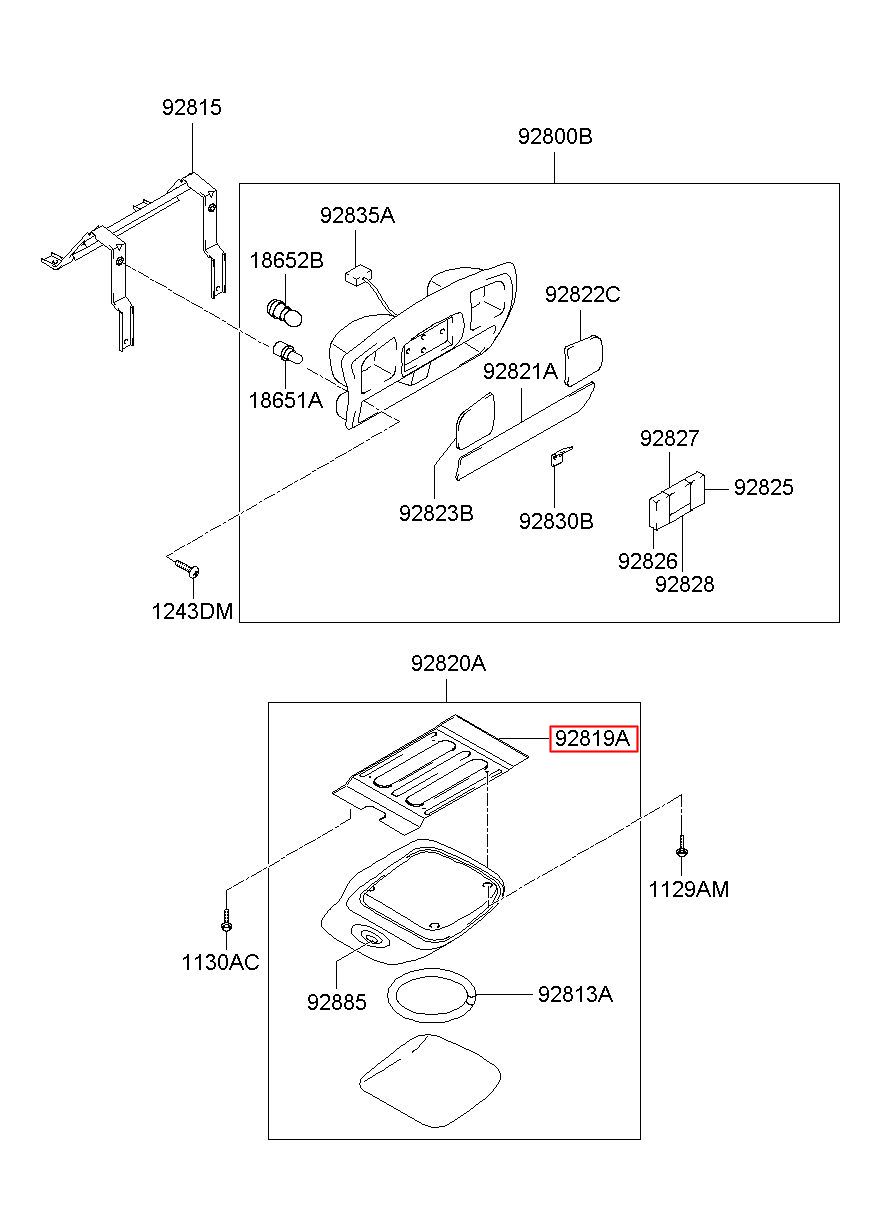 92815
92800B
92835A
18652B
92822C
92821A
18651A
92827
92825
92823B
92830B
92826
92828
1243DM
92820A
92819A
1129AM
1130AC
92885
92813A