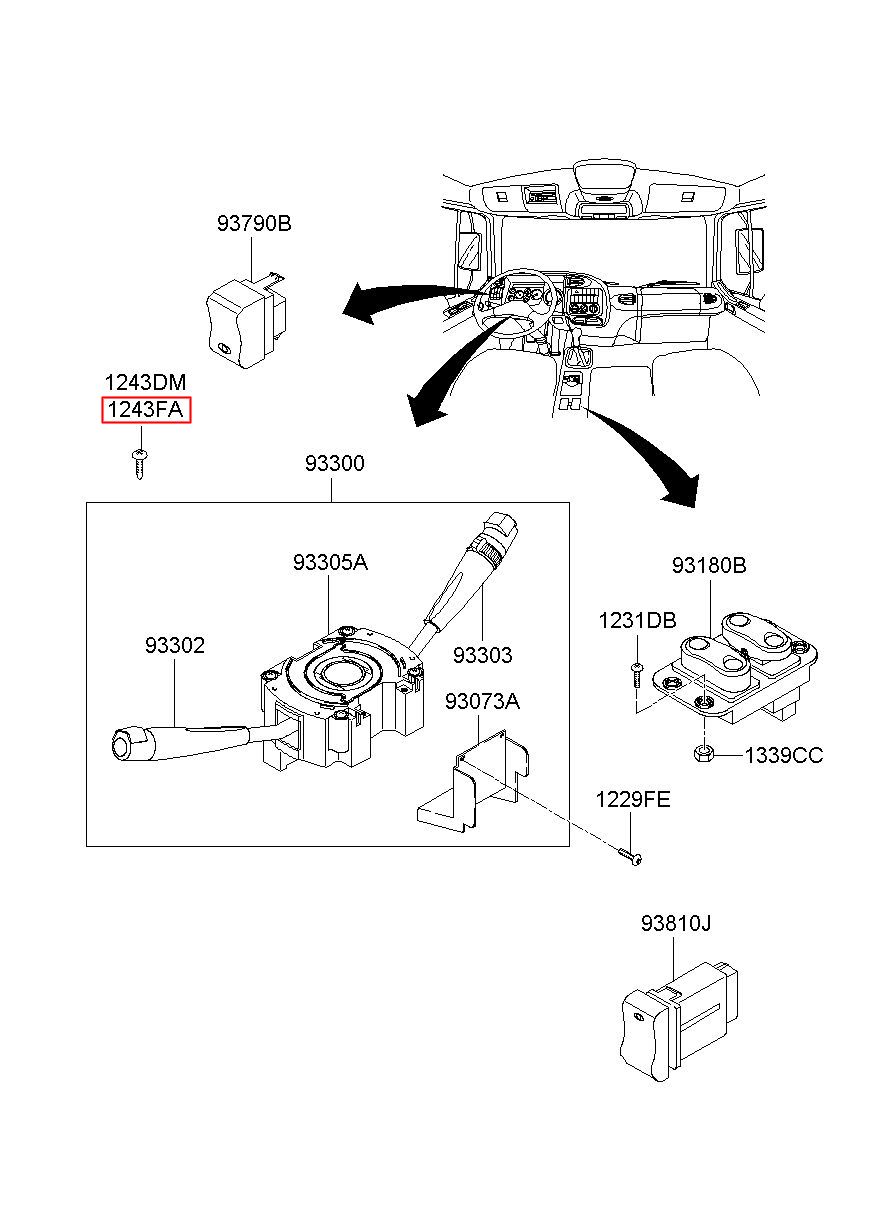 93790B

1243DM
1243FA

93300

93305A

93302

93303

93073A

93180B

1231DB

1339CC

1229FE

93810J