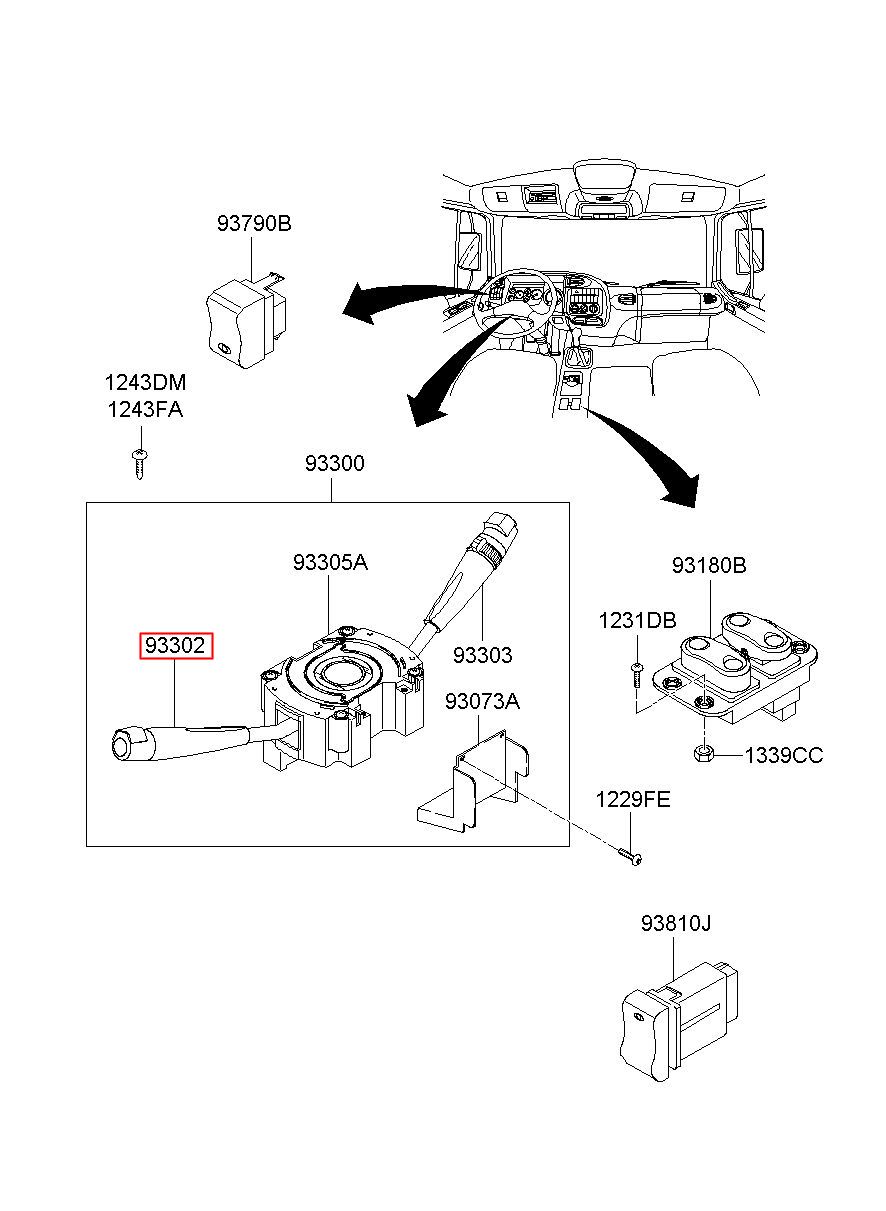 93790B

1243DM
1243FA

93300

93305A

93302

93303

93073A

93180B

1231DB

1339CC

1229FE

93810J