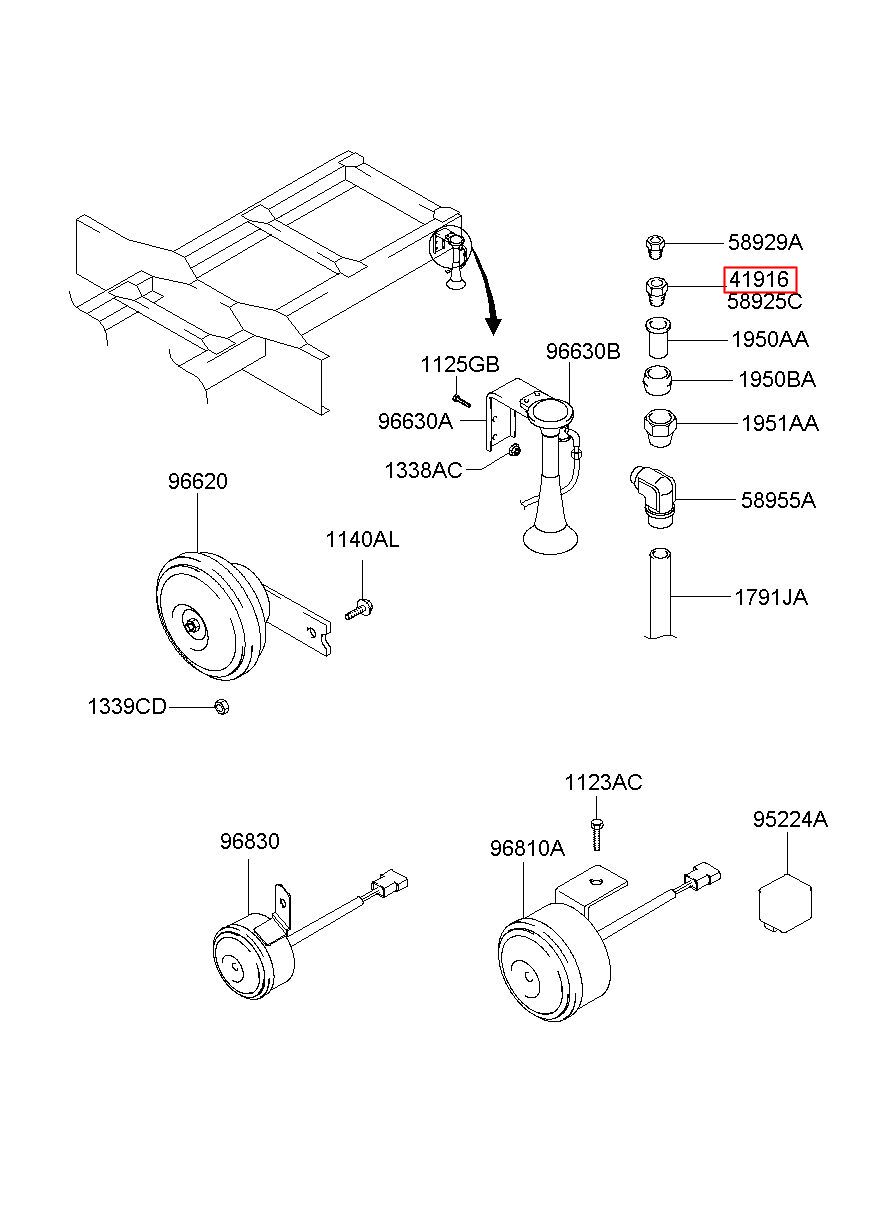 58929A
41916
58925C
1950AA
1950BA
1951AA
58955A
1791JA
1125GB
96630B
96630A
1338AC
96620
1140AL
1339CD
1123AC
95224A
96830
96810A