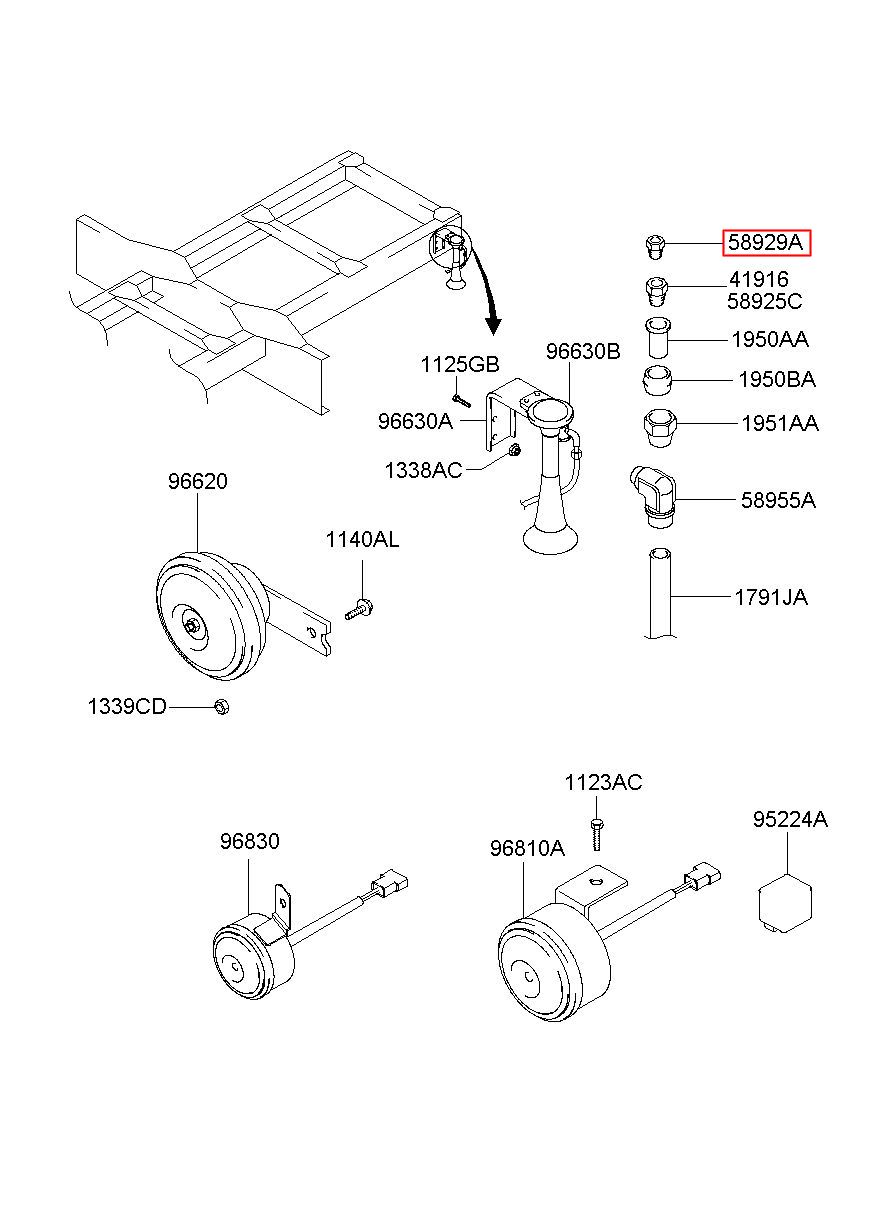 58929A
41916
58925C
1950AA
1950BA
1951AA
58955A
1791JA
1125GB
96630B
96630A
1338AC
96620
1140AL
1339CD
1123AC
96830
96810A
95224A