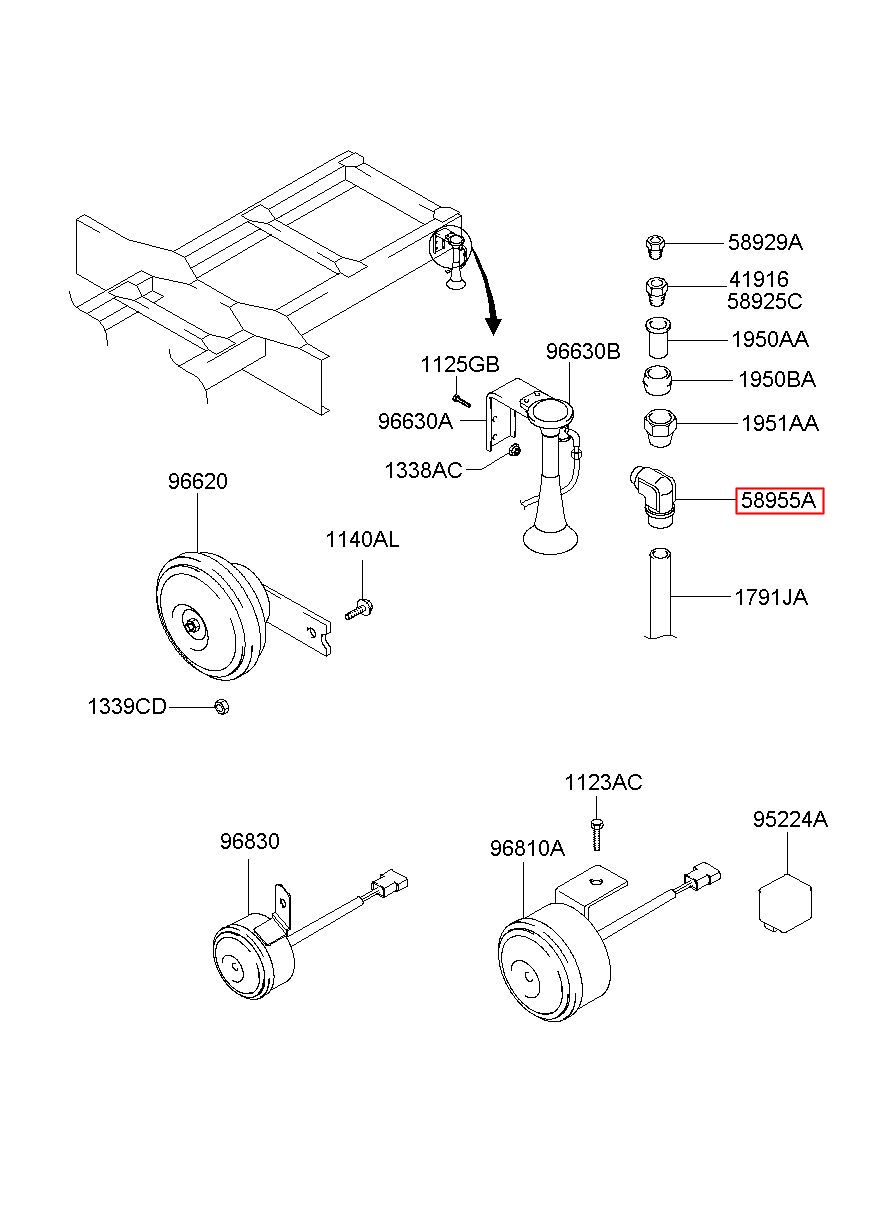 58929A
41916
58925C
1950AA
1950BA
1951AA
58955A
1791JA
1125GB
96630B
96630A
1338AC
96620
1140AL
1339CD
1123AC
95224A
96830
96810A