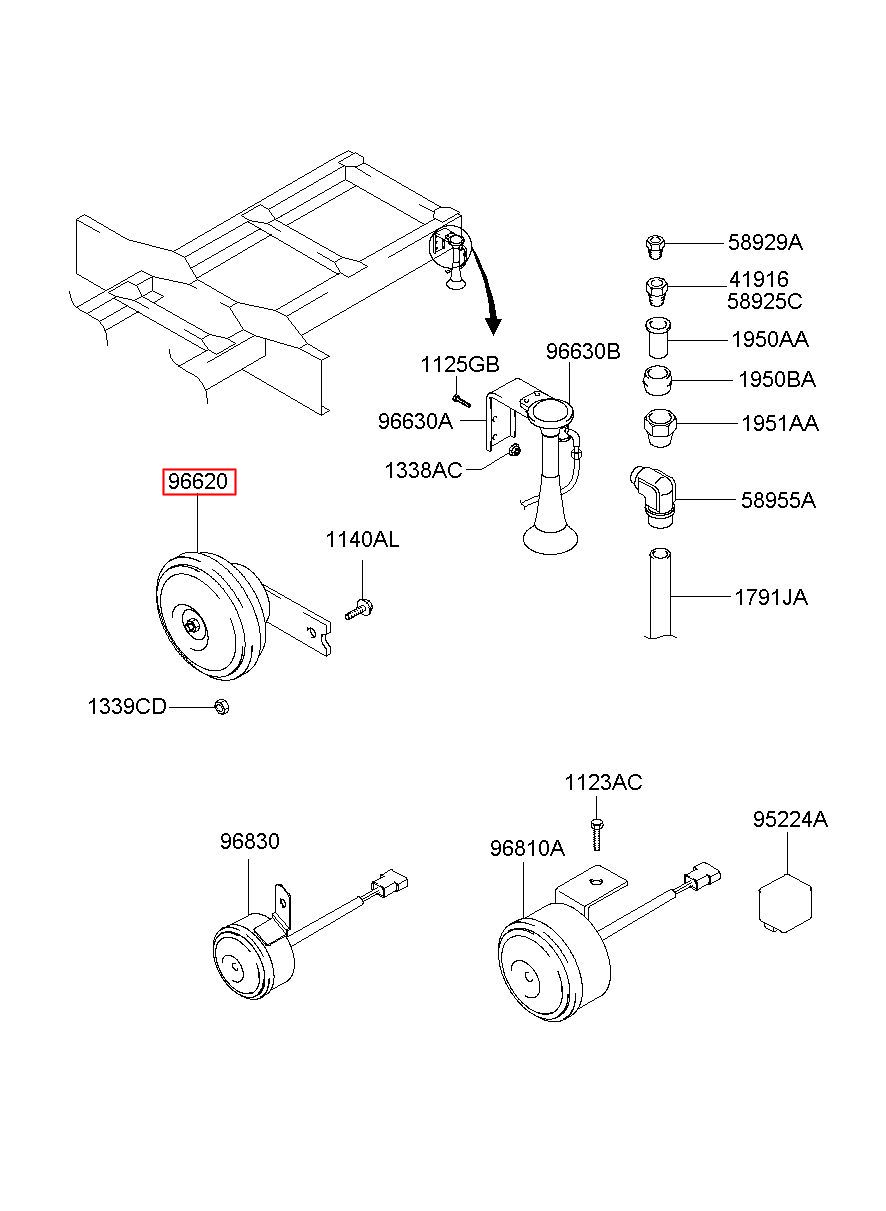 58929A
41916
58925C
1950AA
1950BA
1951AA
58955A
1791JA
1125GB
96630B
96630A
1338AC
96620
1140AL
1339CD
1123AC
96830
96810A
95224A