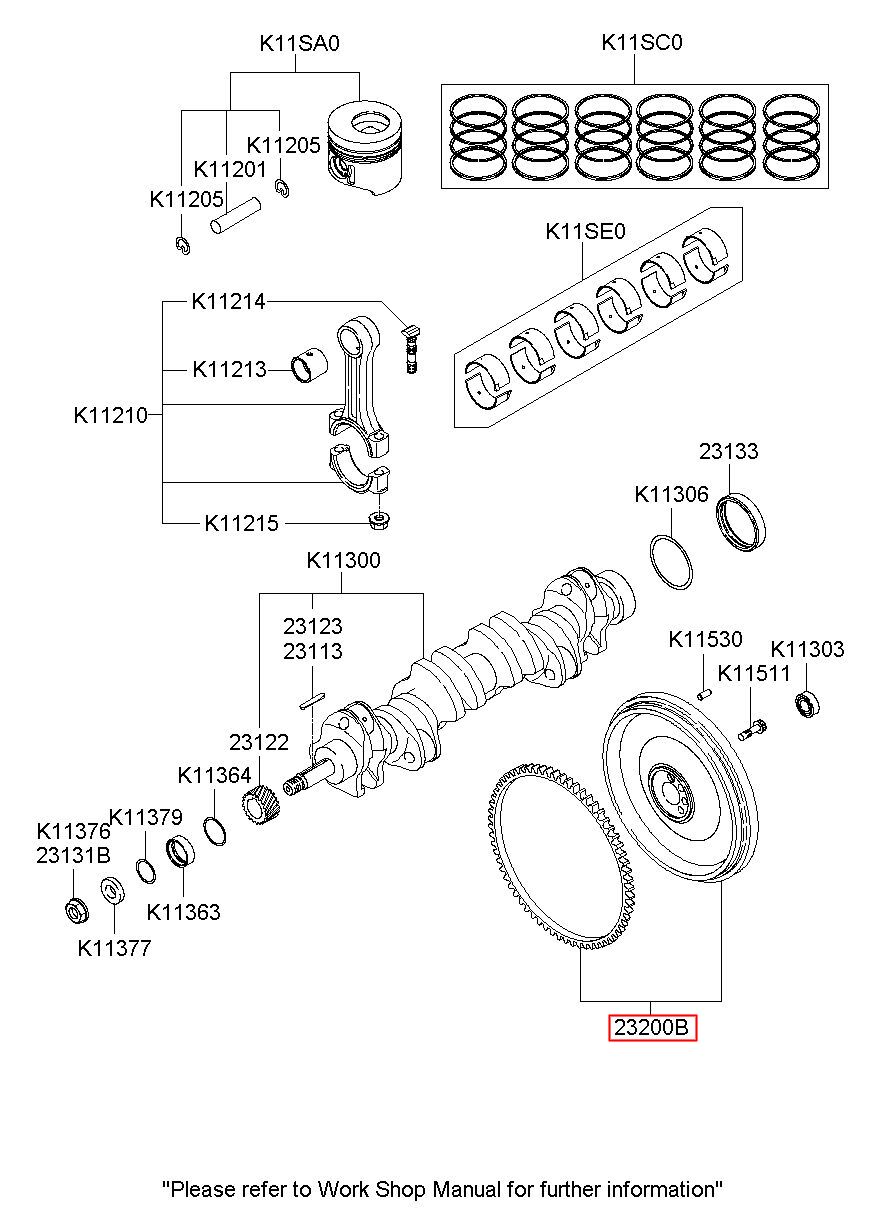 K11SA0
K11SC0
K11205
K11201
K11205
K11SE0
K11214
K11213
K11210
K11215
23133
K11306
K11300
23123
23113
K11530
K11303
K11511
23122
K11364
K11379
K11376
23131B
K11363
K11377
23200B

"Please refer to Work Shop Manual for further information"