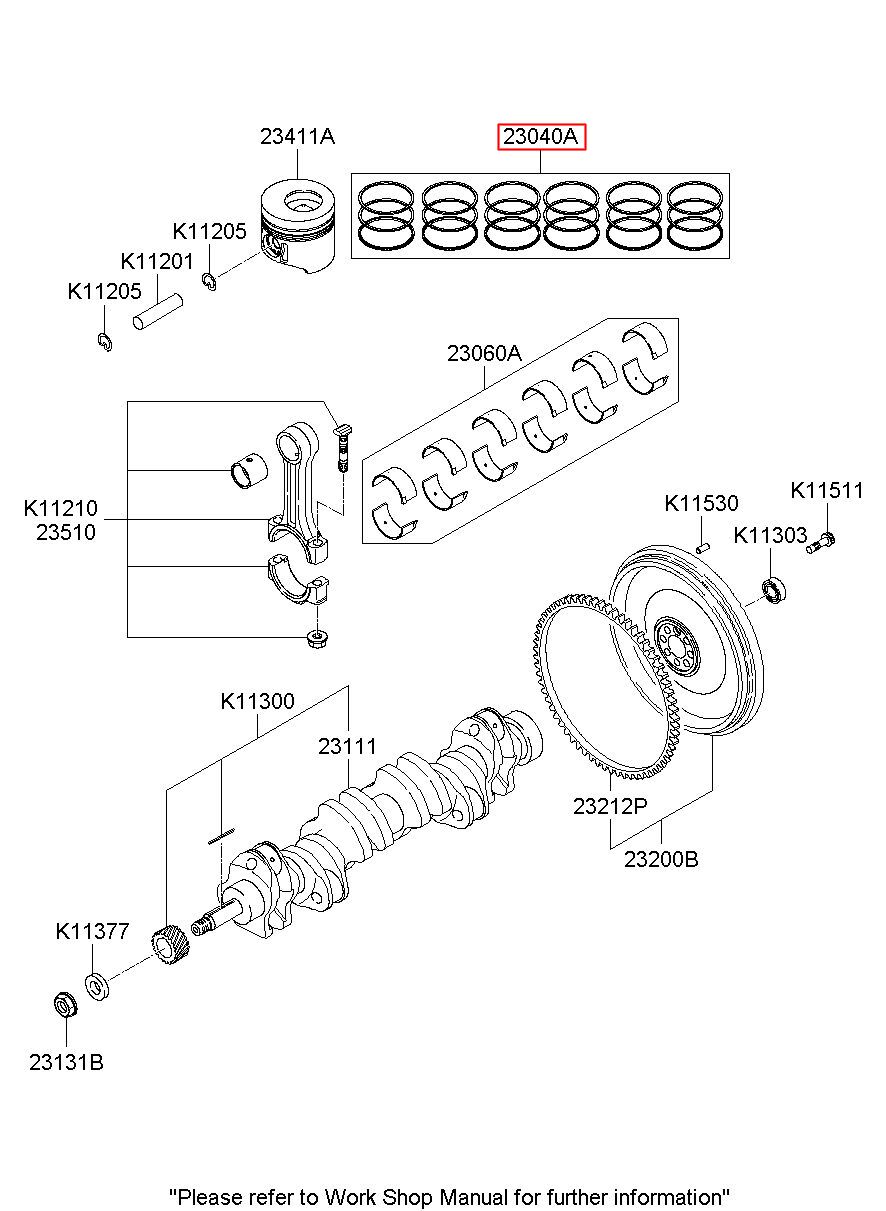 23411A
23040A
K11205
K11201
K11205
23060A
K11210
23510
K11530
K11511
K11303
K11300
23111
23212P
23200B
K11377
23131B

"Please refer to Work Shop Manual for further information"