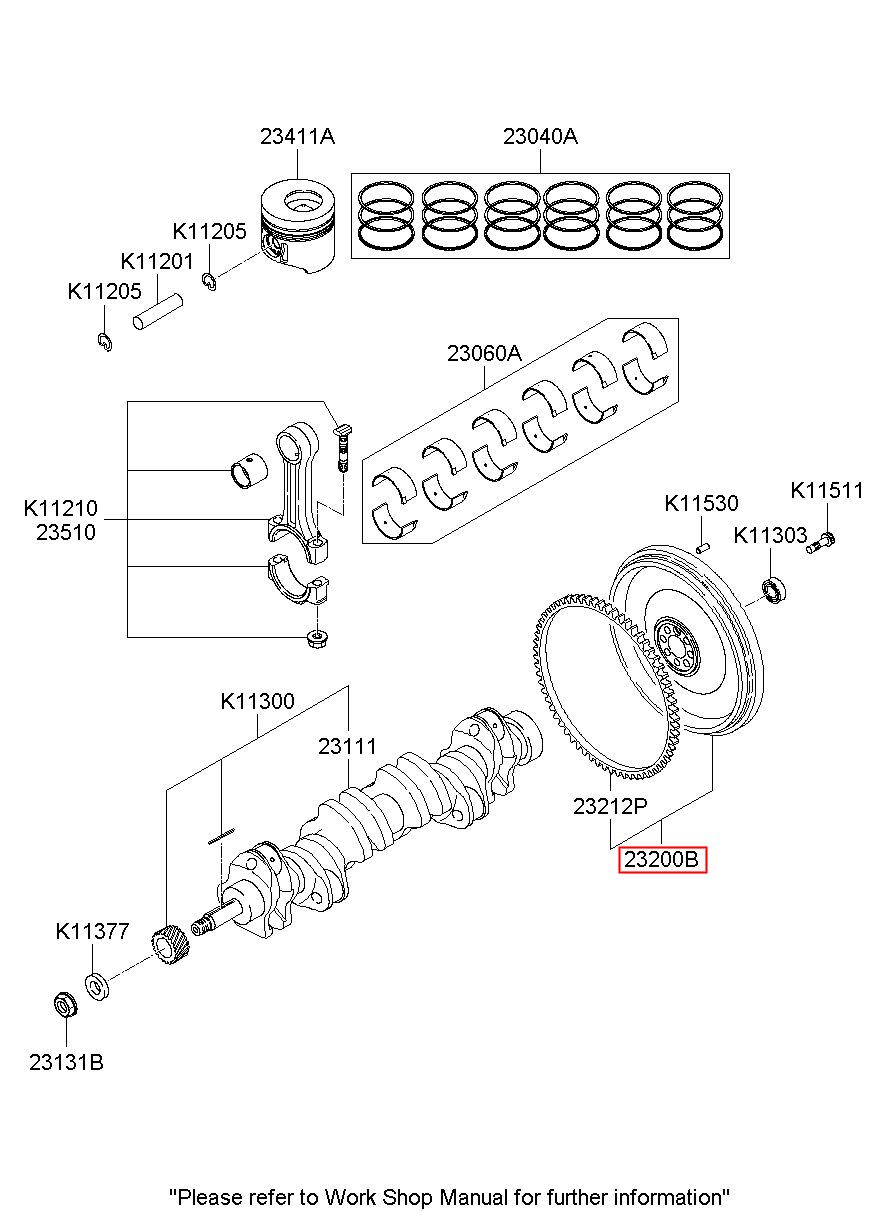 23411A
23040A
K11205
K11201
K11205
23060A
K11210
23510
K11530
K11511
K11303
K11300
23111
23212P
23200B
K11377
23131B

"Please refer to Work Shop Manual for further information"