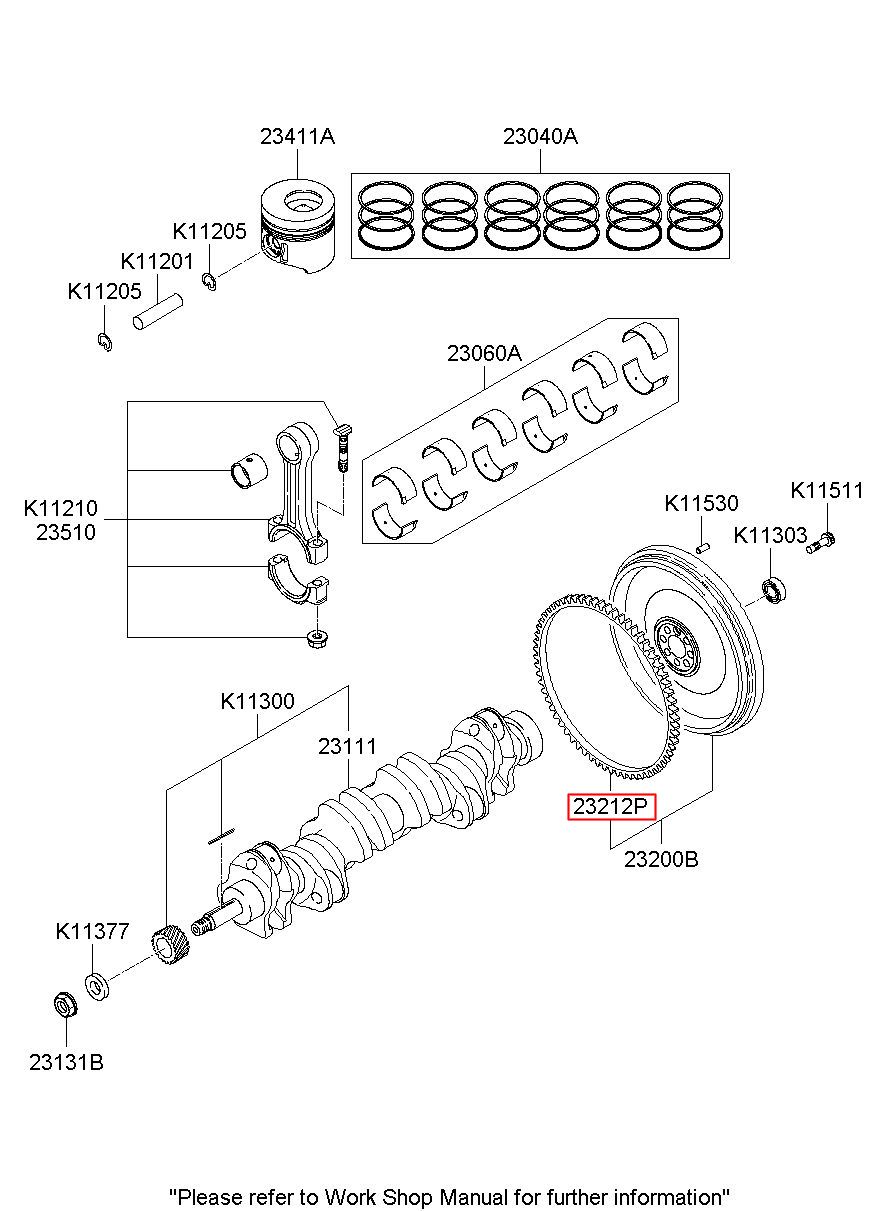 23411A
23040A
K11205
K11201
K11205
23060A
K11210
23510
K11530
K11511
K11303
K11300
23111
23212P
23200B
K11377
23131B

"Please refer to Work Shop Manual for further information"