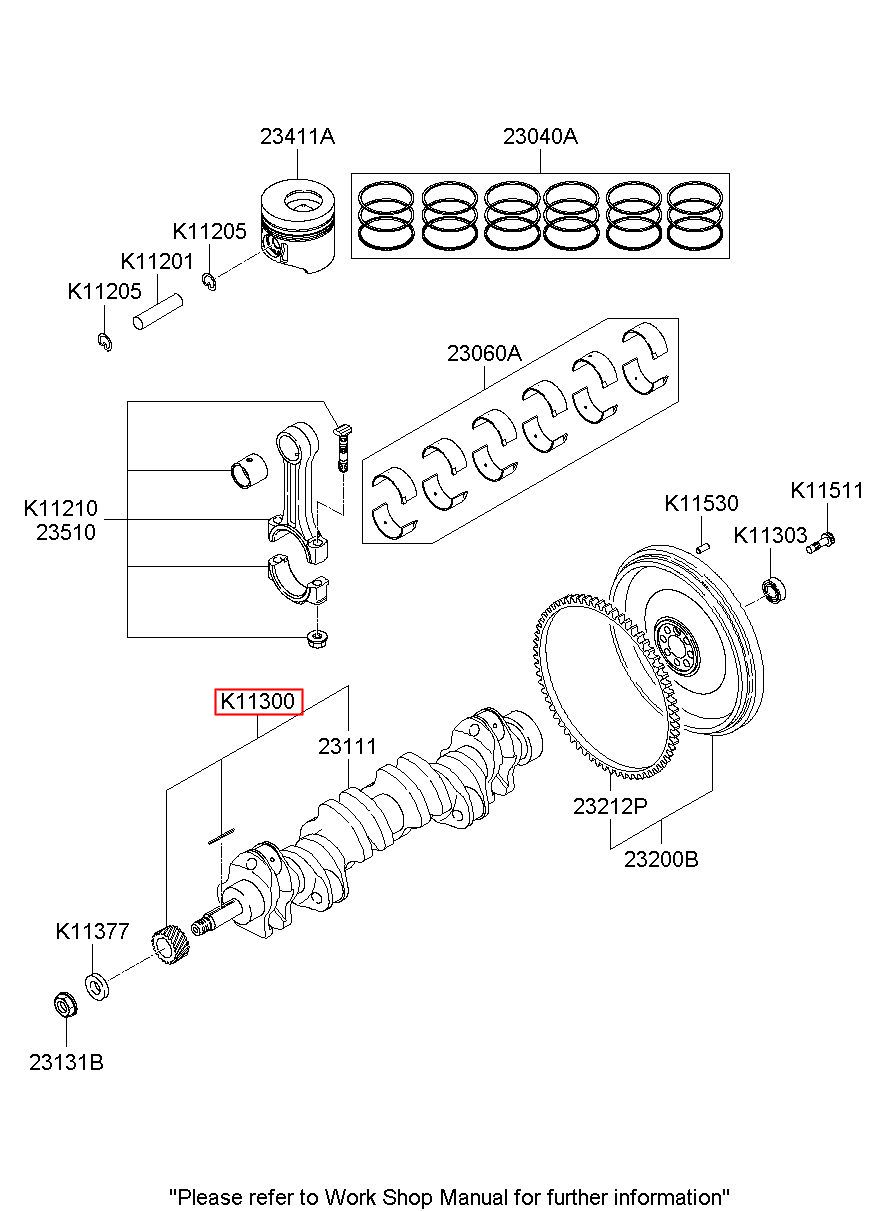 23411A
23040A
K11205
K11201
K11205
23060A
K11210
23510
K11530
K11511
K11303
K11300
23111
23212P
23200B
K11377
23131B

"Please refer to Work Shop Manual for further information"