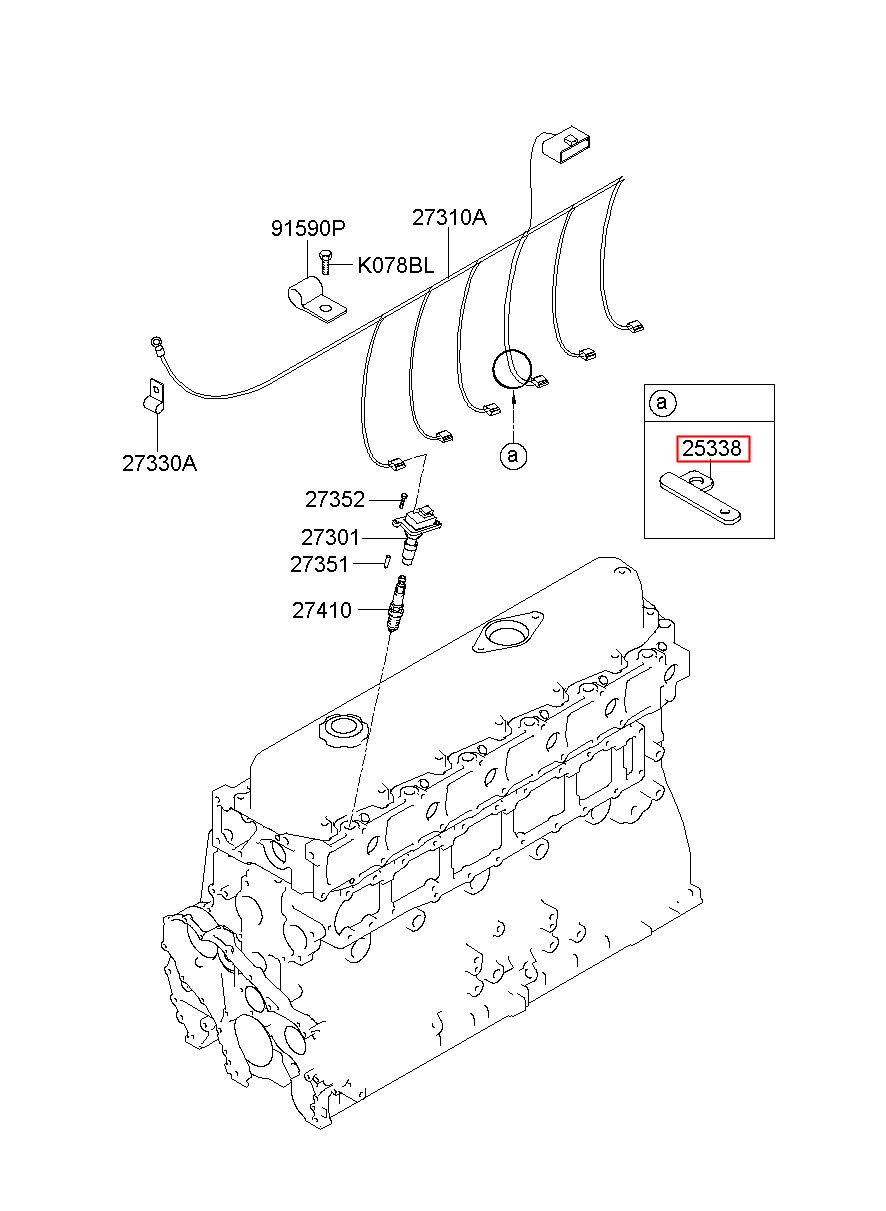 91590P
27310A
K078BL
27330A
a
a
25338
27352
27301
27351
27410