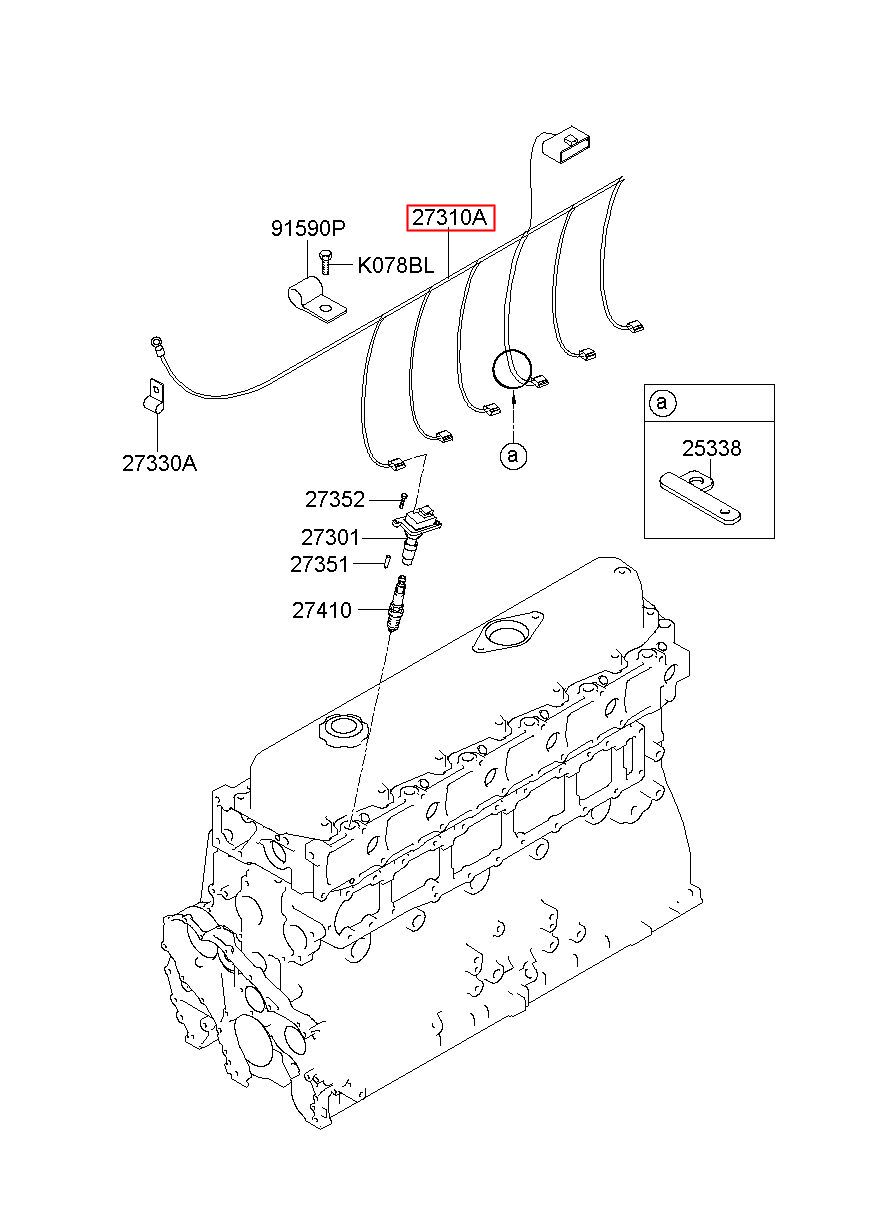 27310A
91590P
K078BL
27330A
a
a
25338
27352
27301
27351
27410