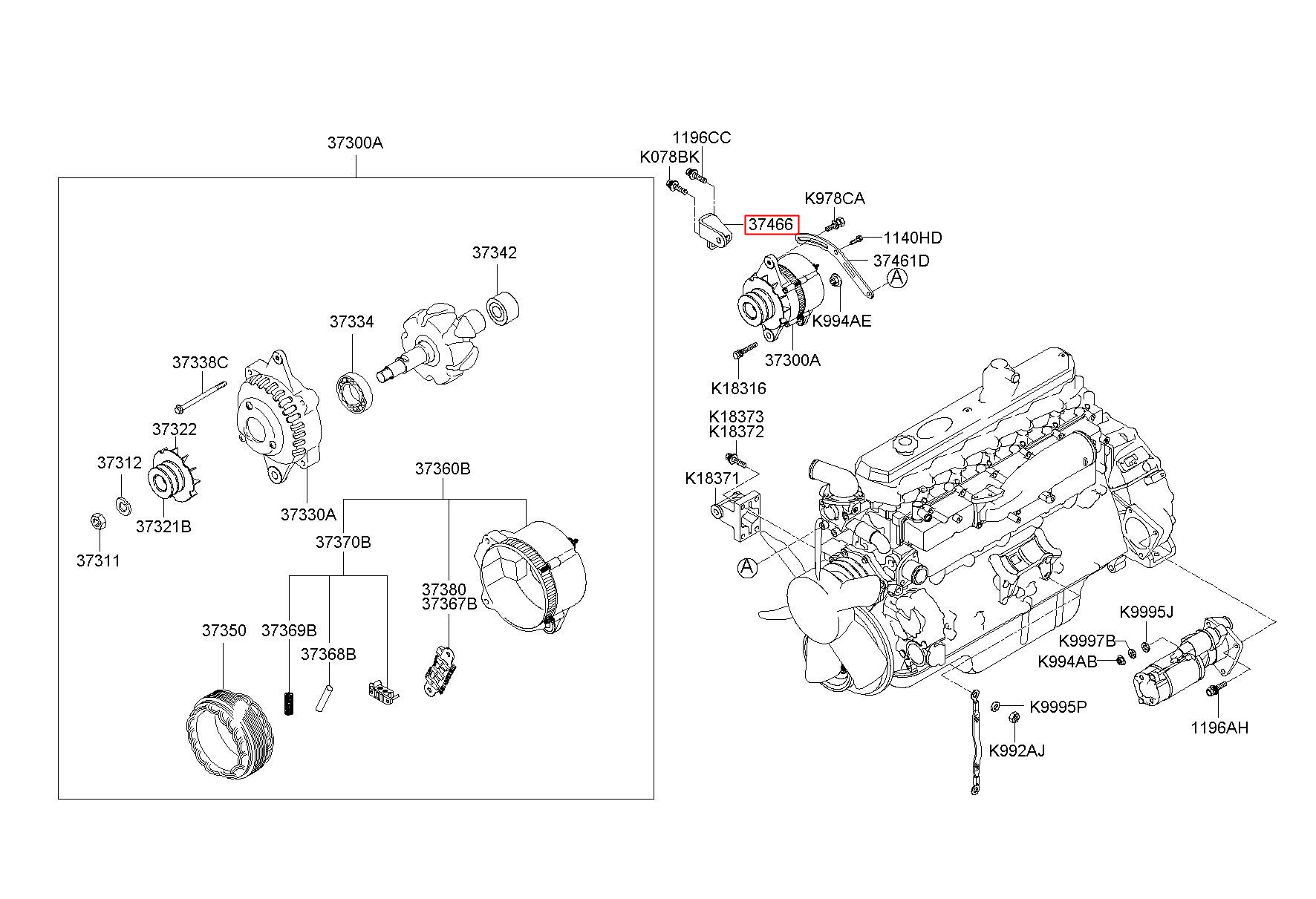 37300A

37342

37334

37338C

37322

37312

37321B

37311

37330A

37360B

37370B

37380
37367B

37350

37369B

37368B

1196CC
K078BK

K978CA

37466

1140HD

37461D

A

K994AE

37300A

K18316

K18373
K18372

K18371

A

K9995J

K9997B

K994AB

K9995P

K992AJ

1196AH