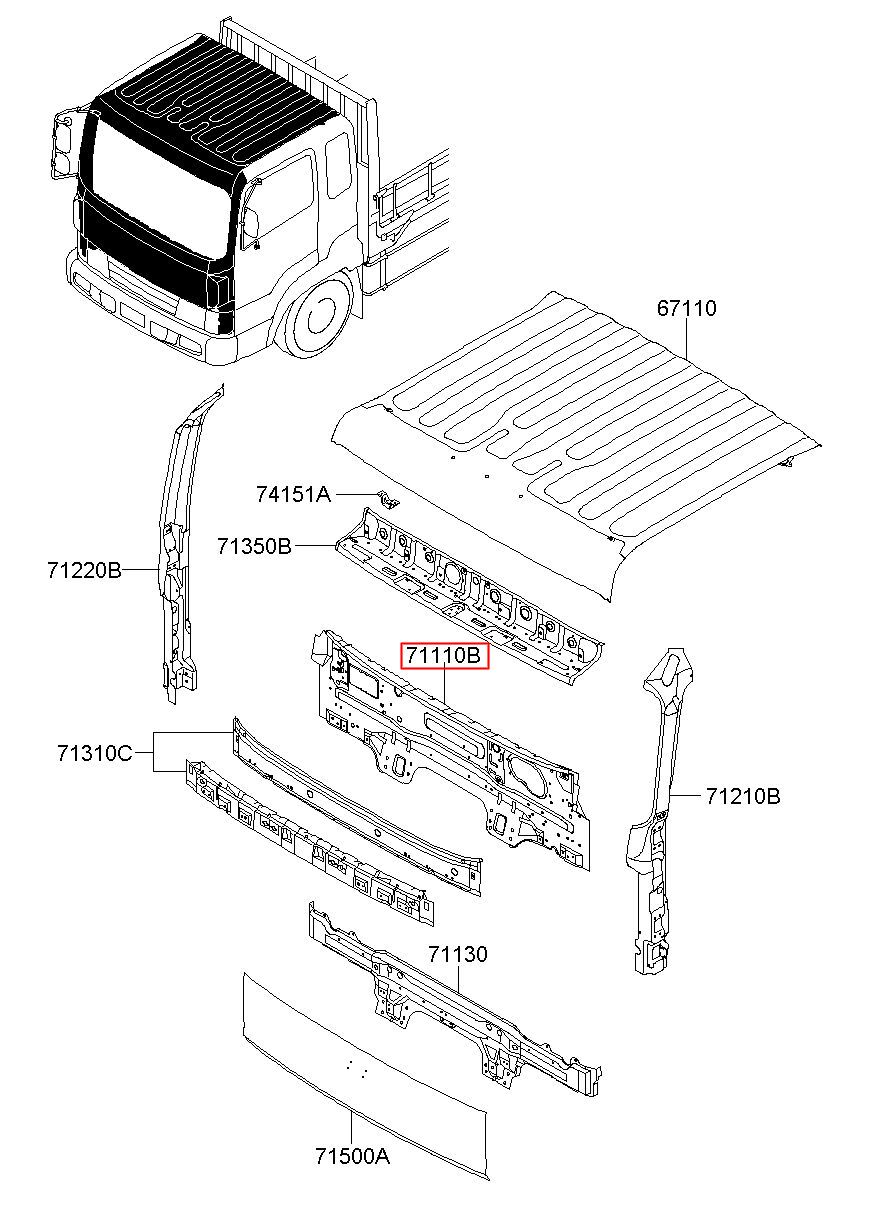 67110

74151A

71350B

71220B

71110B

71310C

71210B

71130

71500A