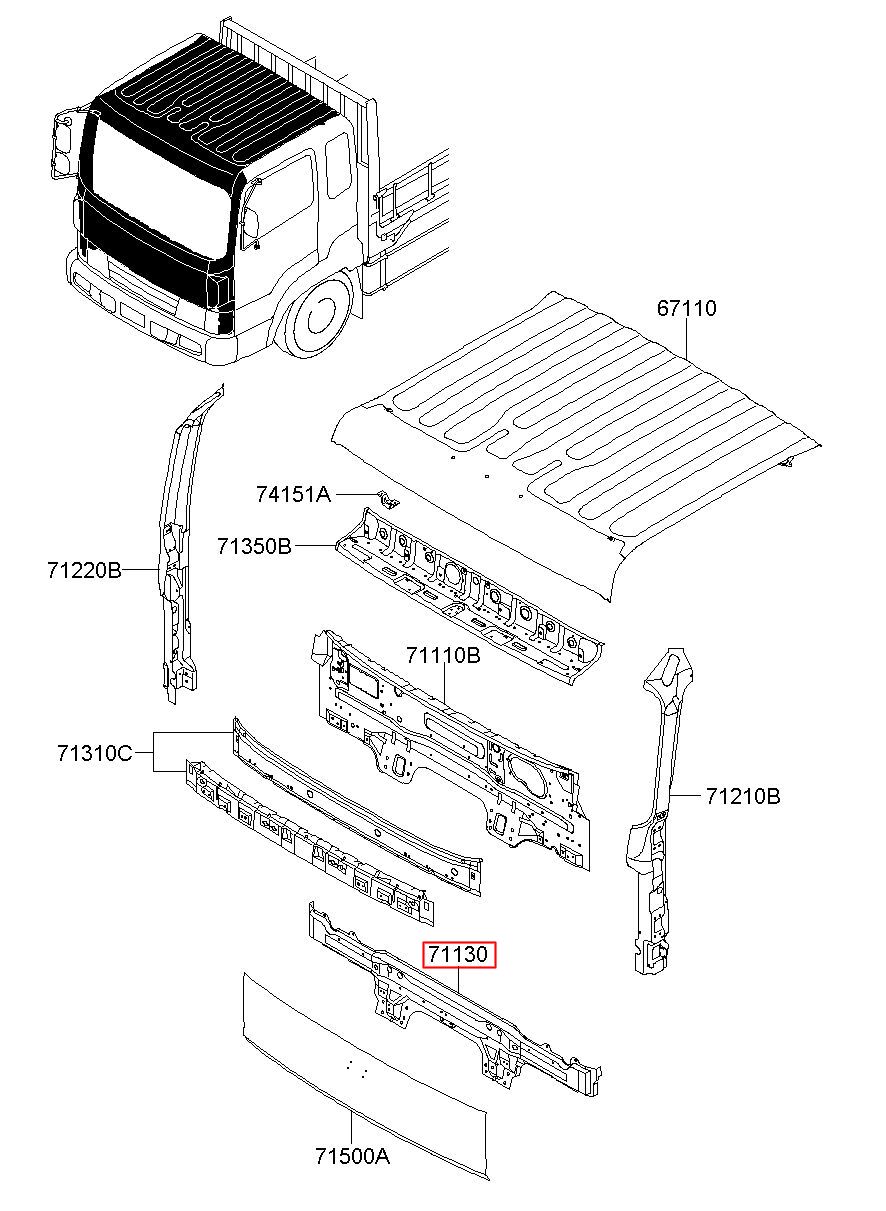 67110

74151A

71350B

71220B

71110B

71310C

71210B

71130

71500A