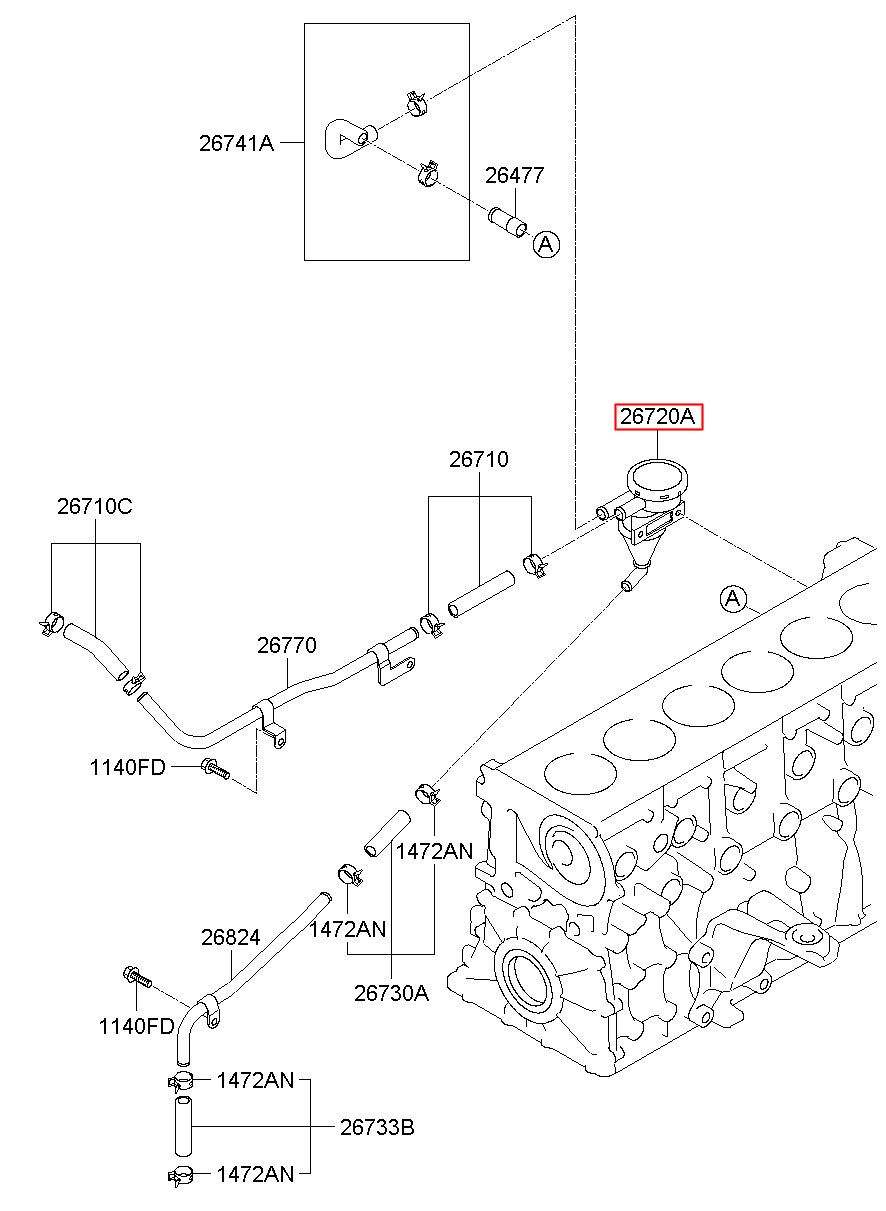 26741A
26477
A
26720A
26710
26710C
A
26770
1140FD
1472AN
1472AN
26824
26730A
1140FD
1472AN
26733B
1472AN