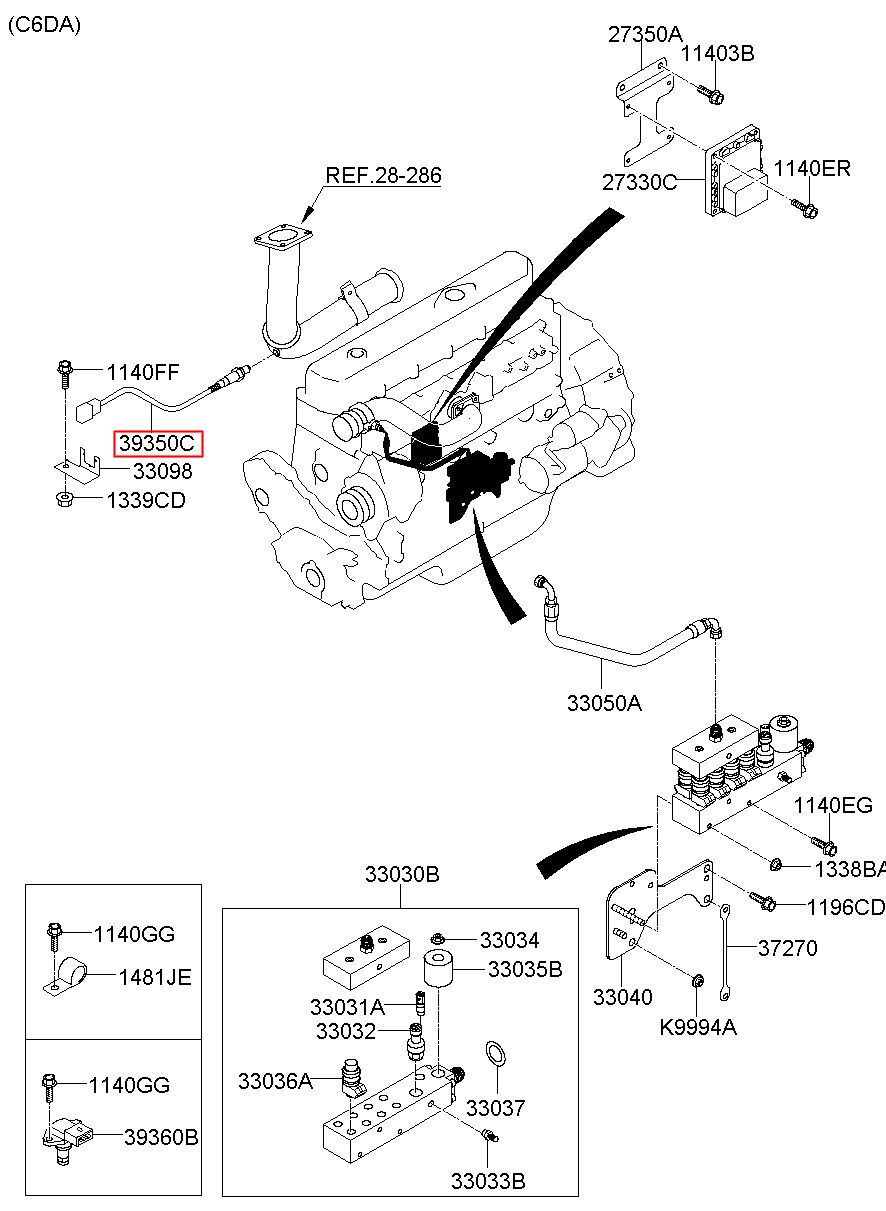 (C6DA)

27350A
11403B
27330C
1140ER
REF.28-286
1140FF
39350C
33098
1339CD
33050A
1140EG
1338BA
1196CD
37270
33040
K9994A
33030B
33034
33035B
33031A
33032
33036A
33037
33033B
1140GG
1481JE
1140GG
39360B