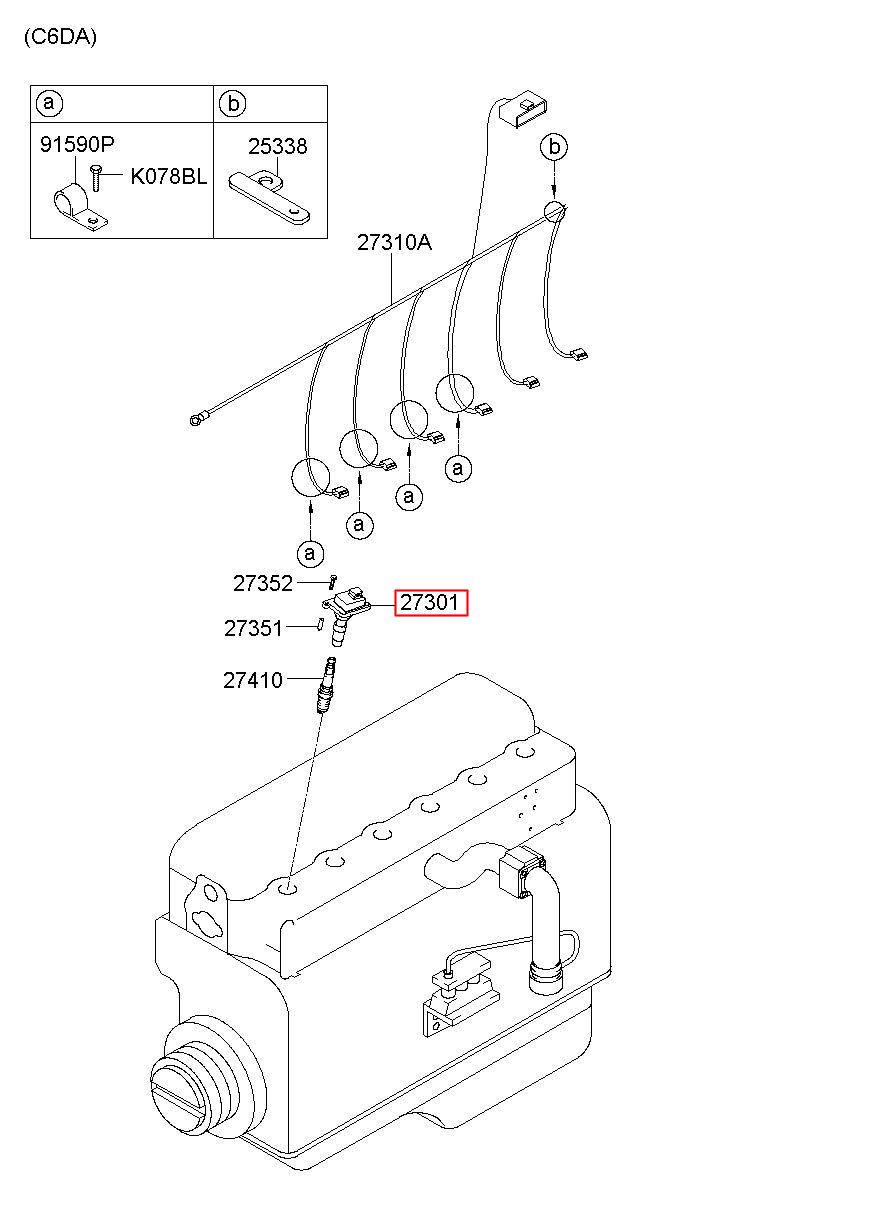 (C6DA)

| a | b |
|---|---|
| 91590P K078BL | 25338 |

b

27310A

a

a

a

a

27352

27301

27351

27410