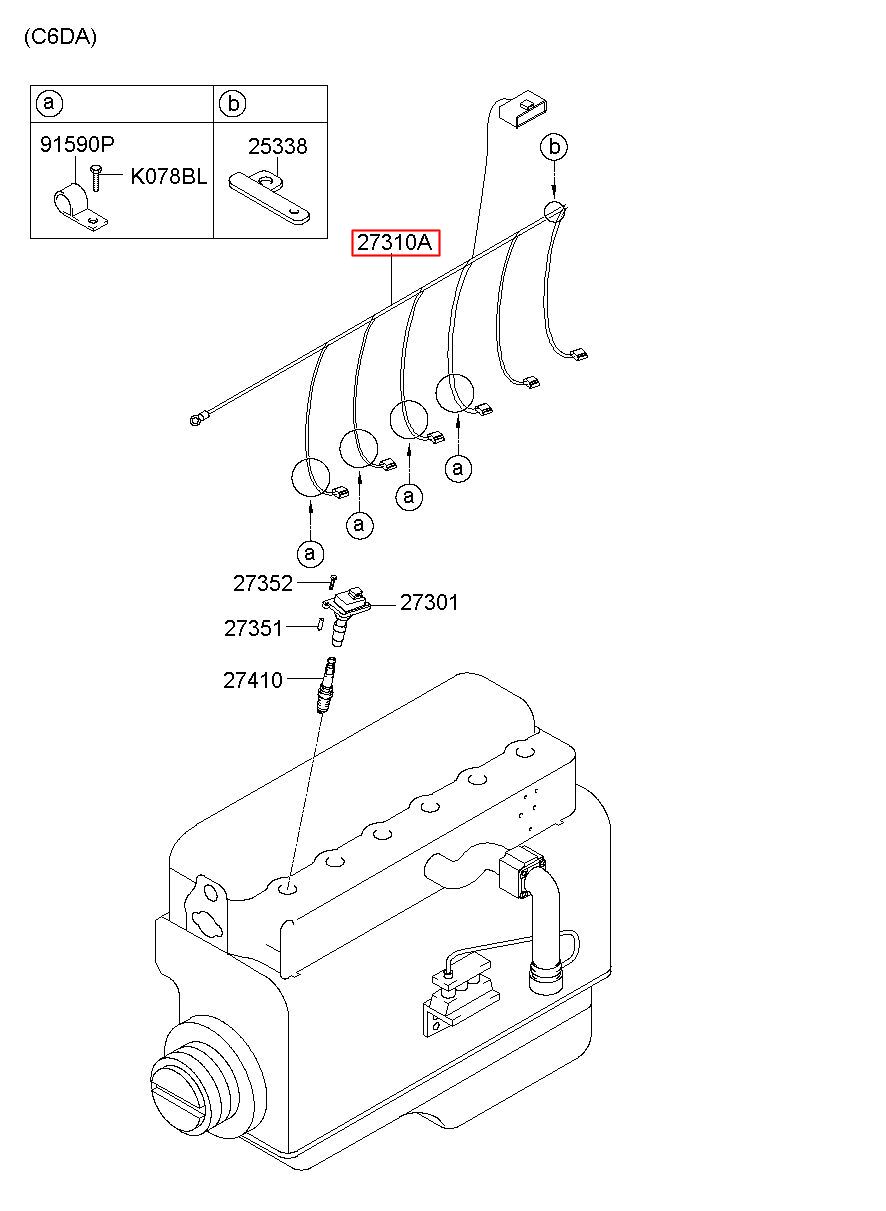 (C6DA)

| a | b |
|---|---|
| 91590P K078BL | 25338 |

b

27310A

a

a

a

a

27352

27301

27351

27410