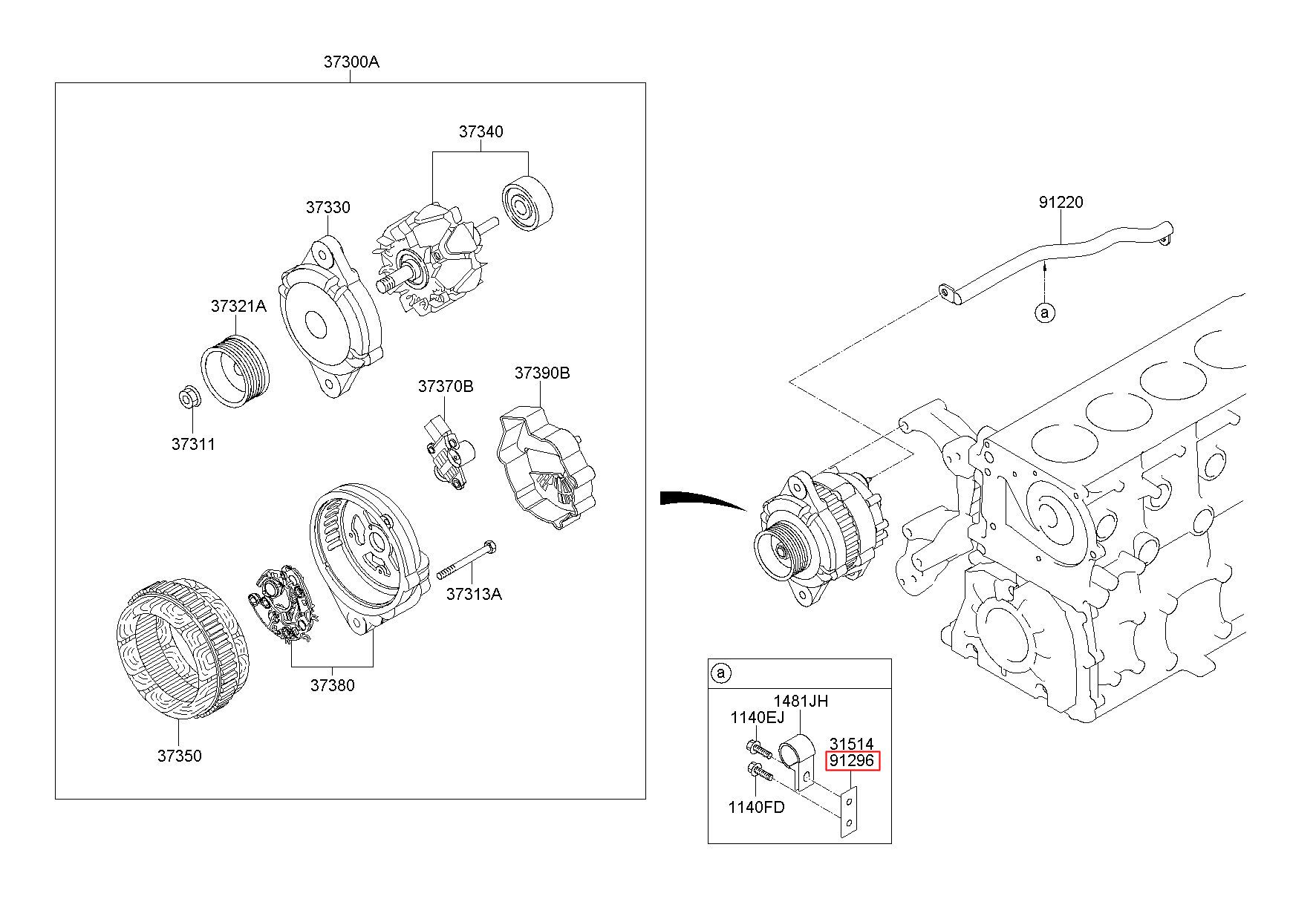 37300A

37340

37330

37321A

37311

37370B

37390B

37313A

37380

37350

91220

a

a

1481JH

1140EJ

31514

91296

1140FD