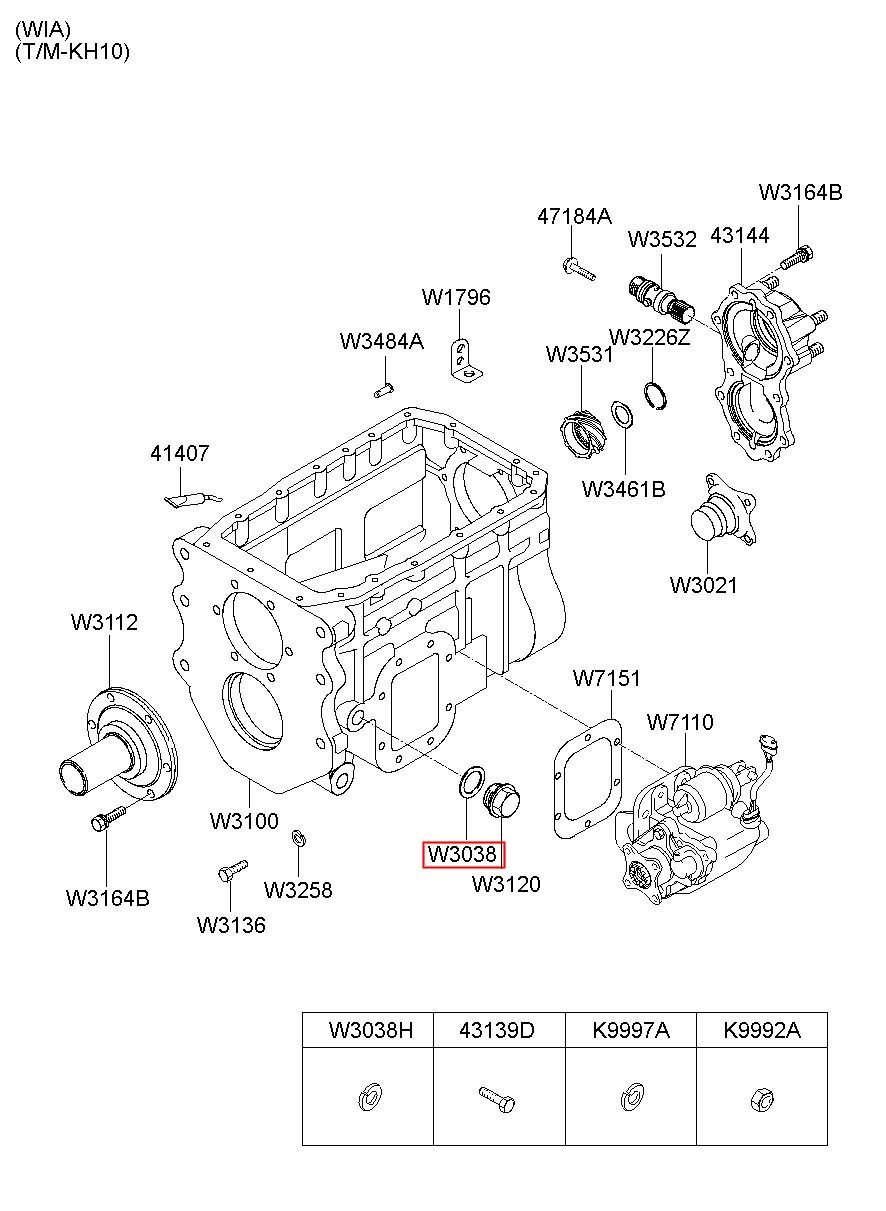 (WIA)
(T/M-KH10)

W3164B
47184A
W3532
43144
W1796
W3484A
W3226Z
W3531
41407
W3461B
W3021
W3112
W7151
W7110
W3100
W3038
W3120
W3164B
W3258
W3136

| W3038H | 43139D | K9997A | K9992A |
|---|---|---|---|
| | | | |