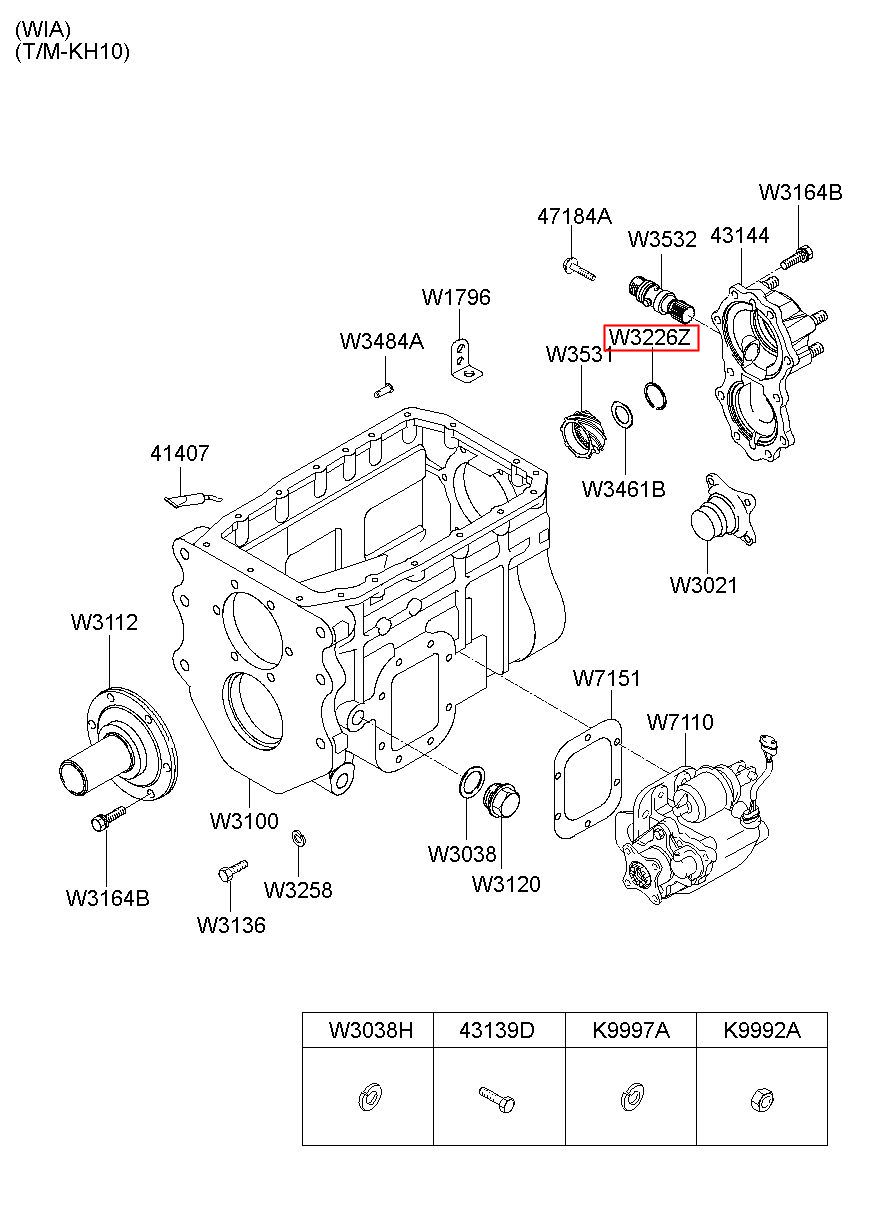 (WIA)
(T/M-KH10)

W3164B
47184A
W3532
43144
W1796
W3484A
W3226Z
W3531
41407
W3461B
W3021
W3112
W7151
W7110
W3100
W3038
W3120
W3164B
W3258
W3136

| W3038H | 43139D | K9997A | K9992A |
|---|---|---|---|
| | | | |