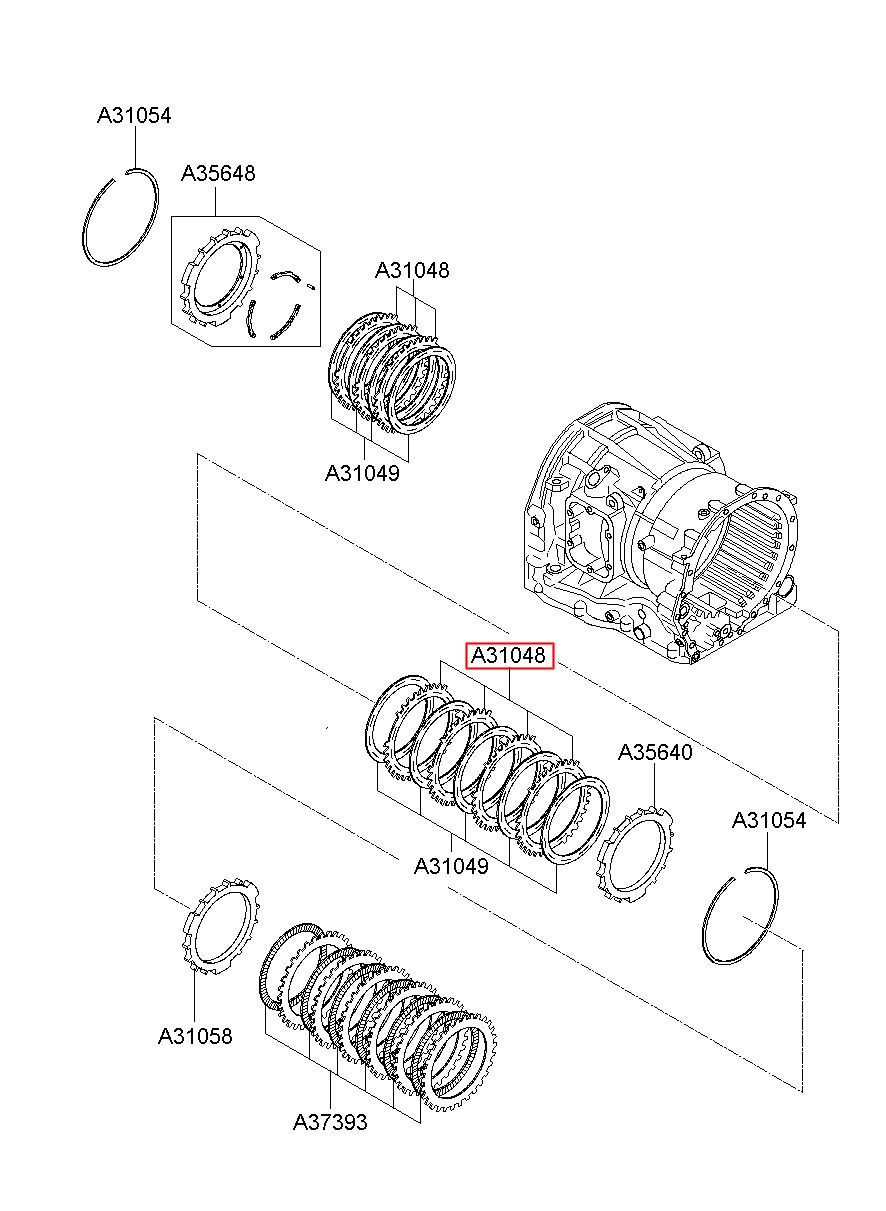 A31054
A35648
A31048
A31049
A31048
A35640
A31054
A31049
A31058
A37393