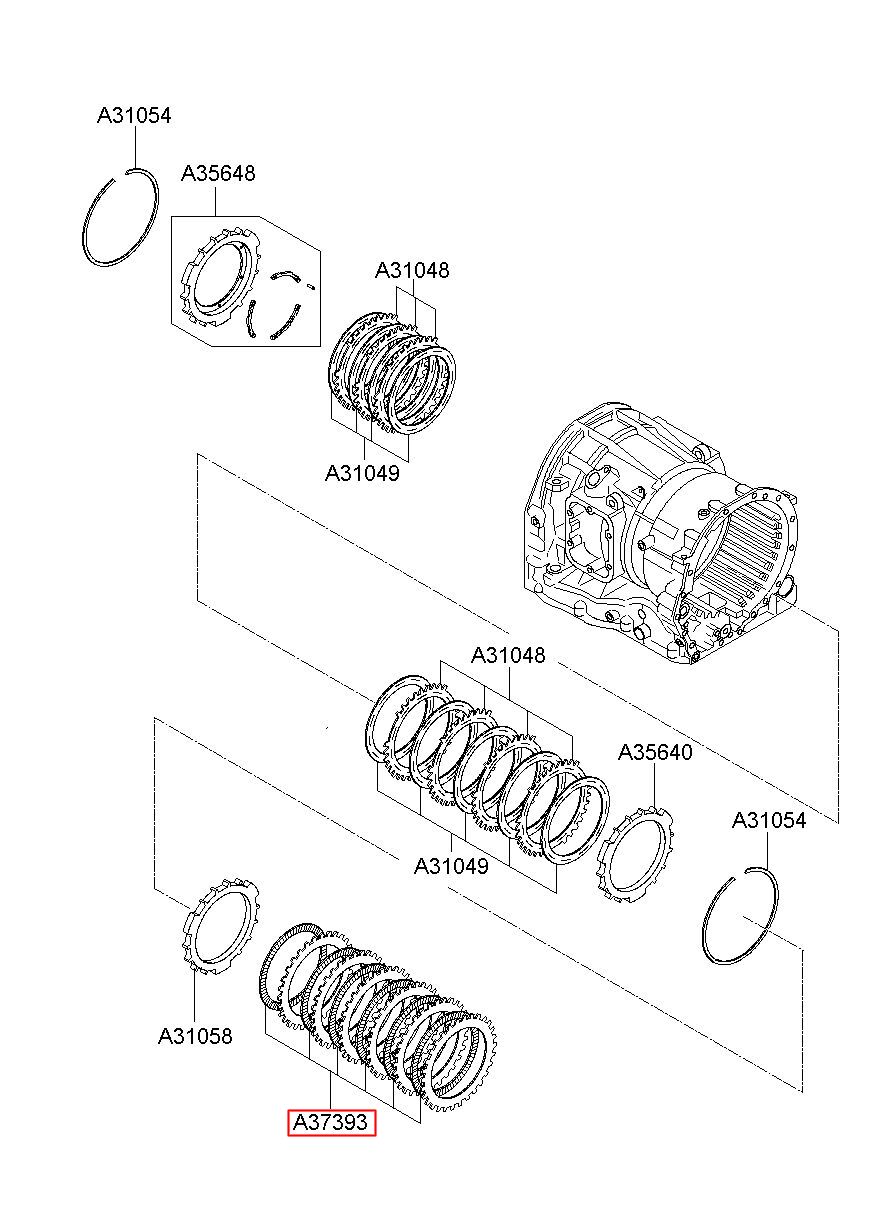 A31054
A35648
A31048
A31049
A31048
A35640
A31054
A31049
A31058
A37393