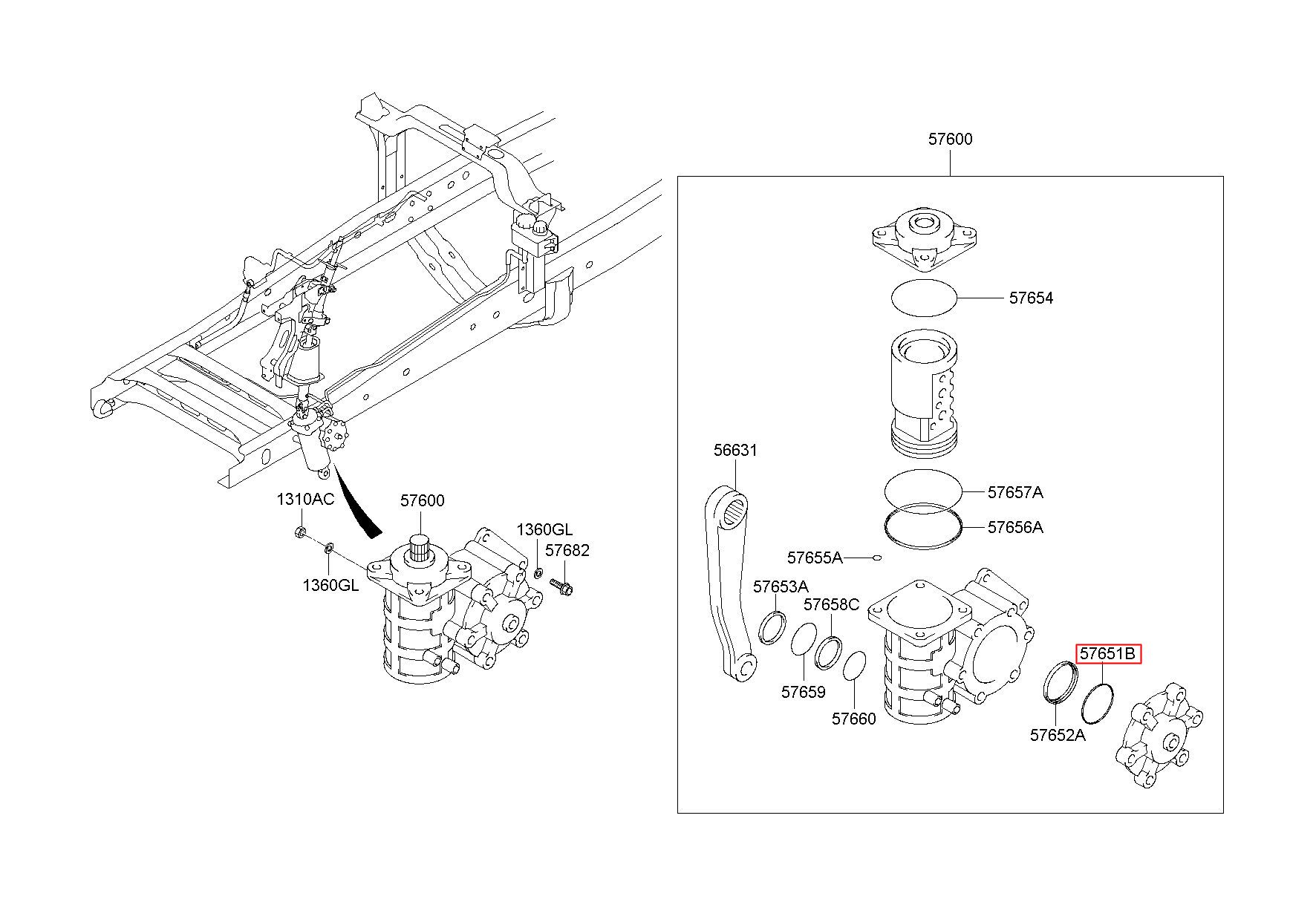 1310AC
57600
1360GL
57682
1360GL

57600
57654
56631
57657A
57656A
57655A
57653A
57658C
57651B
57659
57660
57652A