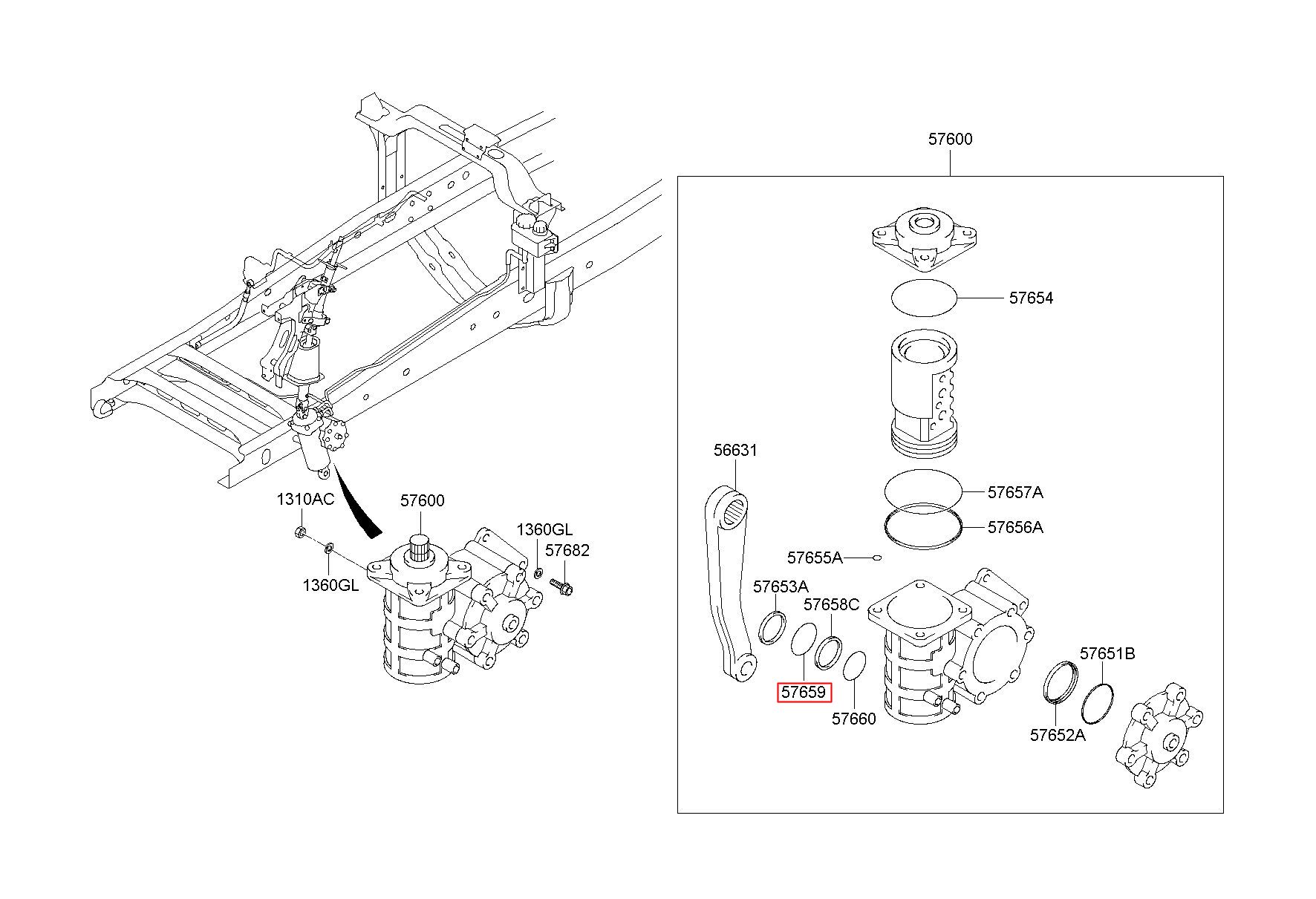 1310AC
57600
1360GL
57682
1360GL

57600
57654
56631
57657A
57656A
57655A
57653A
57658C
57651B
57659
57660
57652A