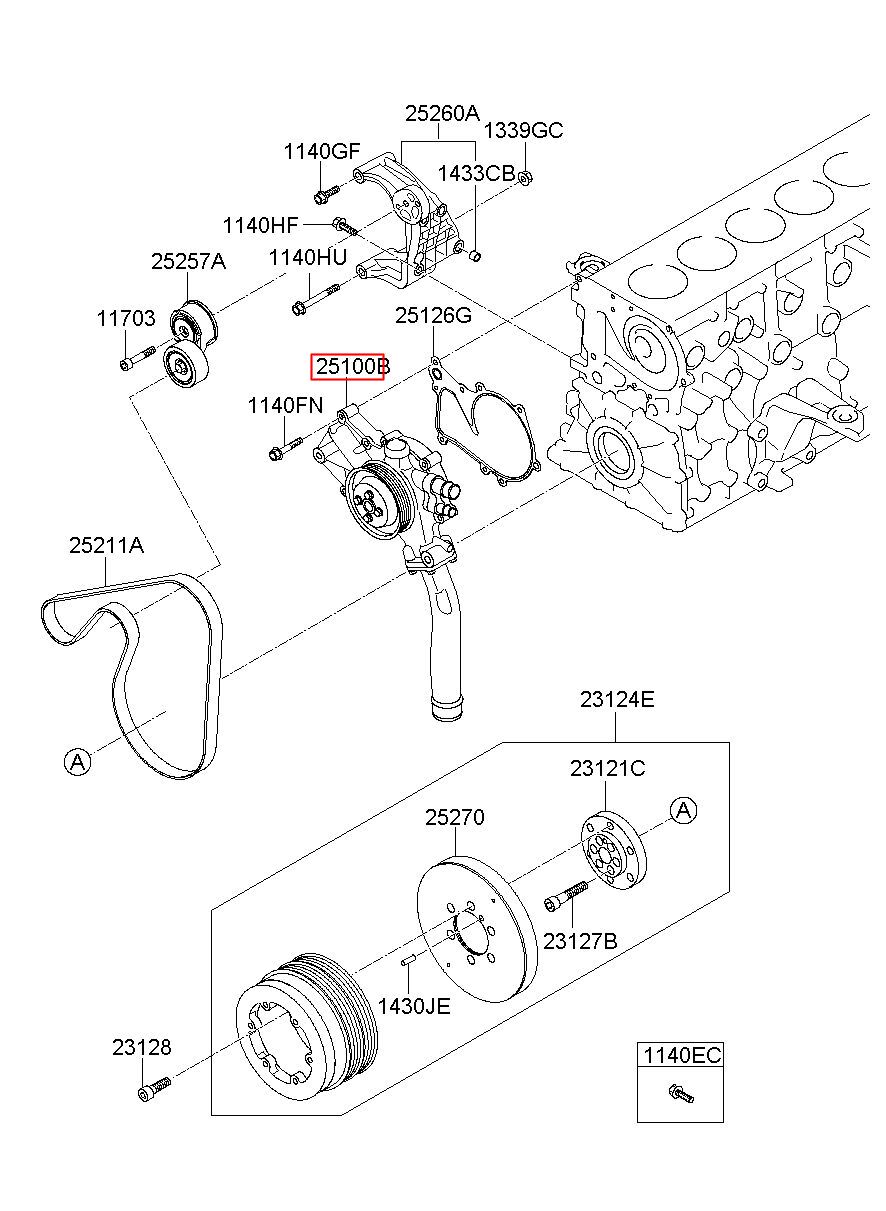 25260A
1339GC
1140GF
1433CB
1140HF
25257A
1140HU
11703
25126G
25100B
1140FN
25211A
A
23124E
23121C
A
25270
23127B
1430JE
23128
1140EC