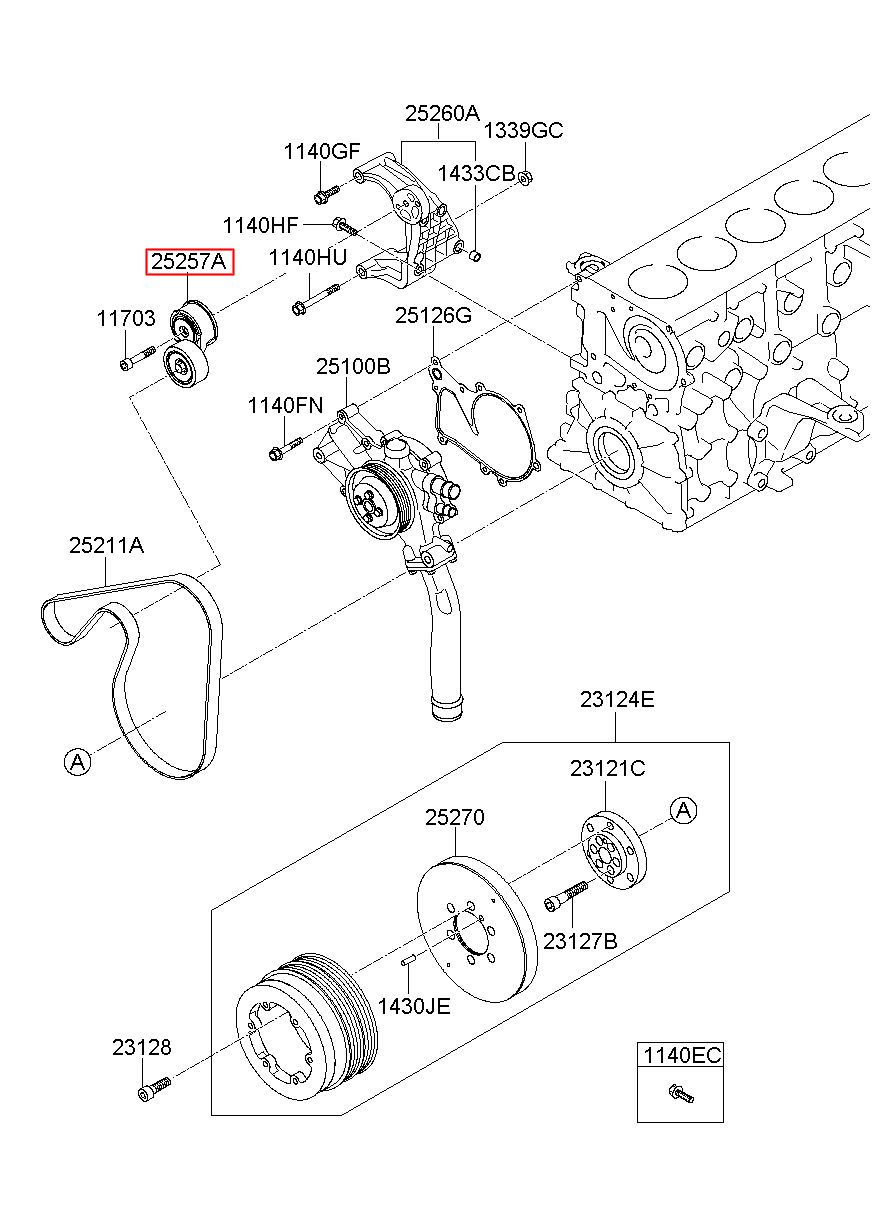 25260A
1339GC
1140GF
1433CB
1140HF
25257A
1140HU
11703
25126G
25100B
1140FN
25211A
A
23124E
23121C
A
25270
23127B
1430JE
23128
1140EC