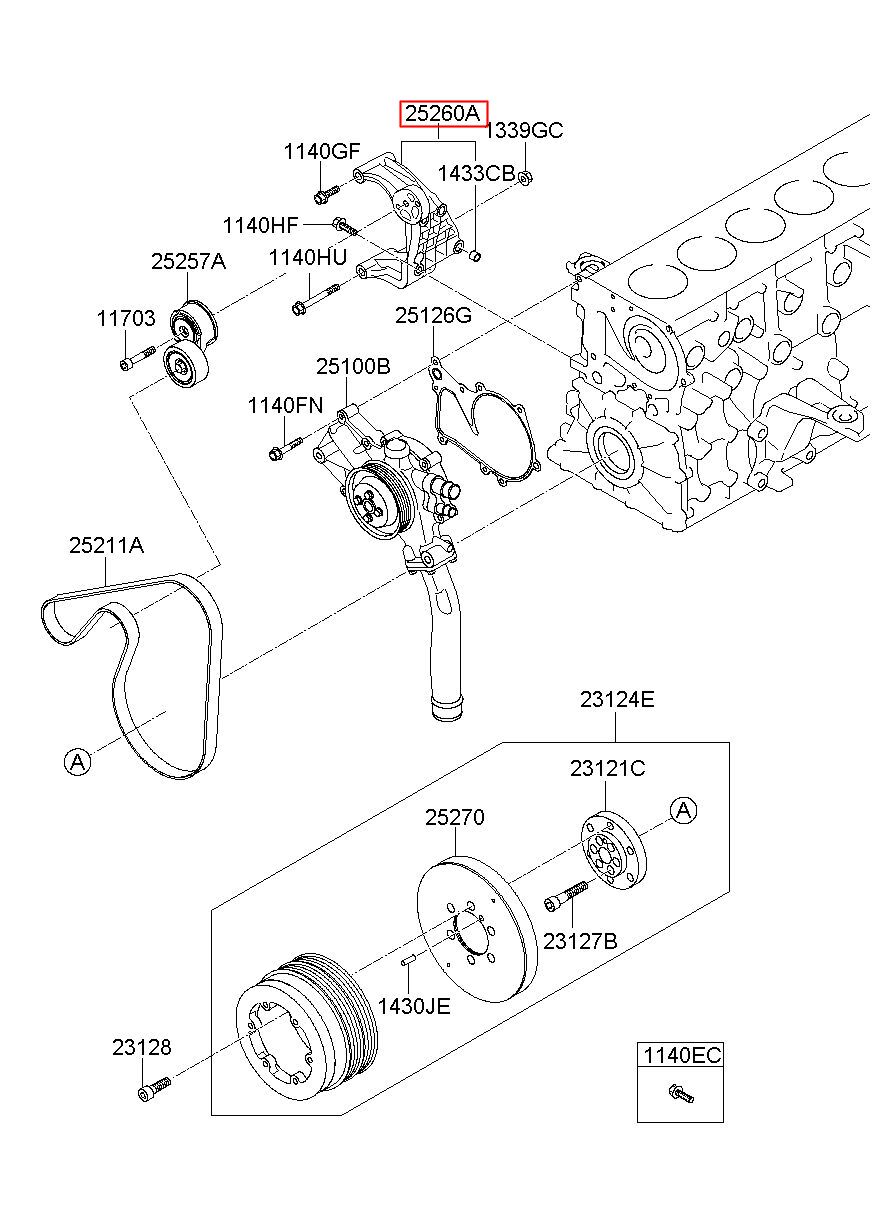 25260A
1339GC
1140GF
1433CB
1140HF
25257A
1140HU
11703
25126G
25100B
1140FN
25211A
A
23124E
23121C
A
25270
23127B
1430JE
23128
1140EC