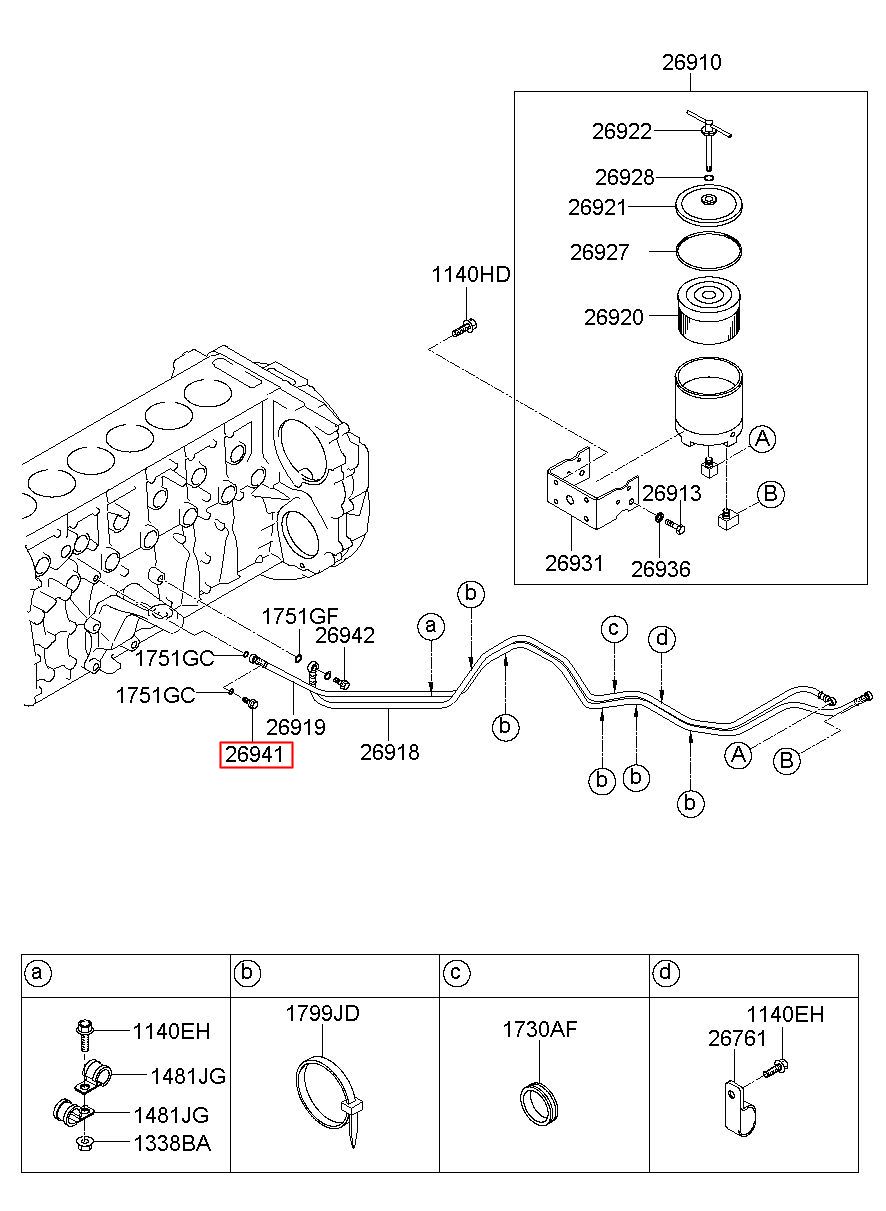 26910

26922

26928

26921

26927

26920

1140HD

A

B

26913

26931

26936

1751GF

26942

1751GC

1751GC

26919

26941

26918

a

b

b

c

d

b

b

b

A

B

| a | b | c | d |
|---|---|---|---|
| 1140EH 1481JG 1481JG 1338BA | 1799JD | 1730AF | 1140EH 26761 |